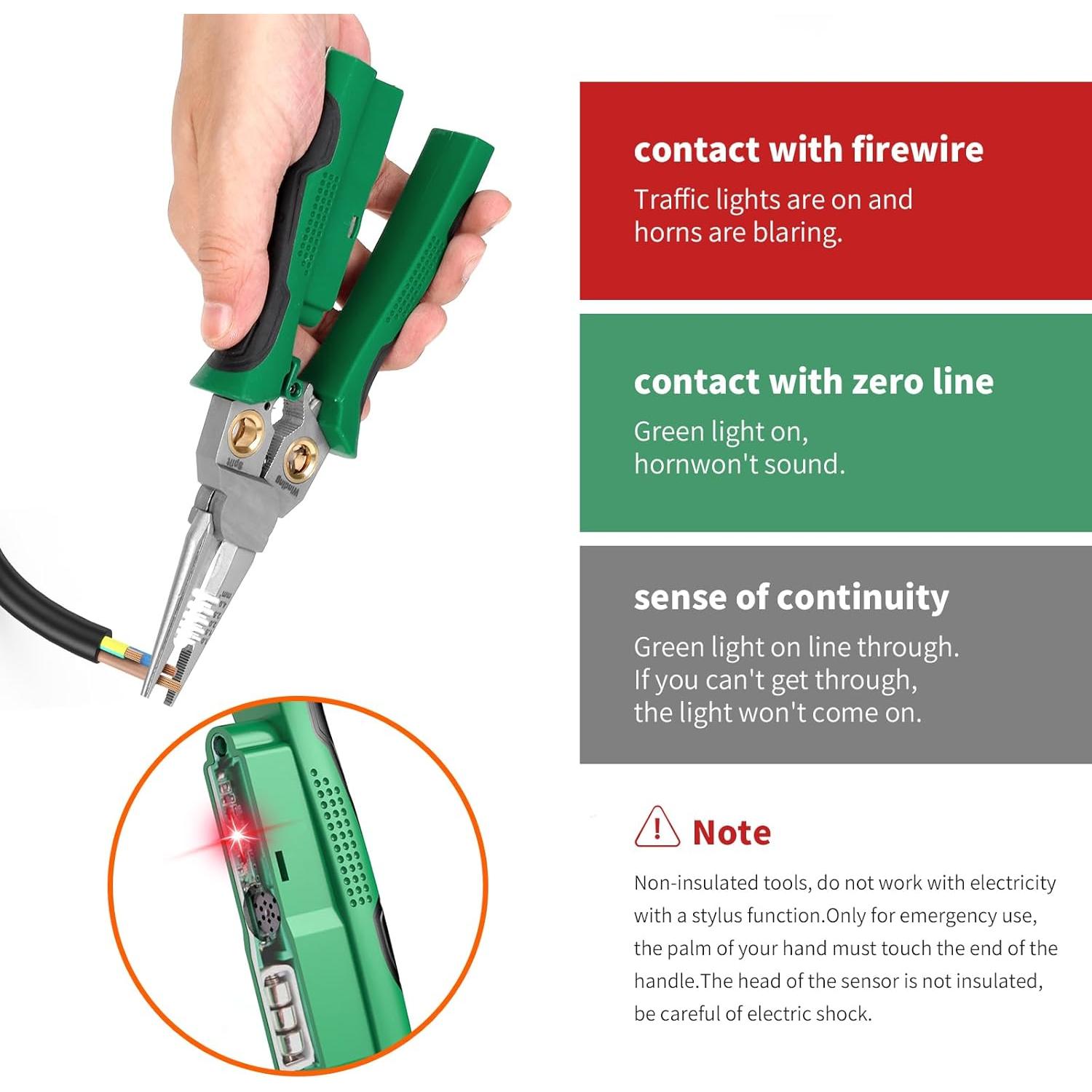 Split

Winding

contact with firewire

Traffic lights are on and horns are blaring.

contact with zero line

Green light on, hornwon't sound.

sense of continuity

Green light on line through. If you can't get through, the light won't come on.

Note

Non-insulated tools, do not work with electricity with a stylus function.Only for emergency use, the palm of your hand must touch the end of the handle.The head of the sensor is not insulated, be careful of electric shock.