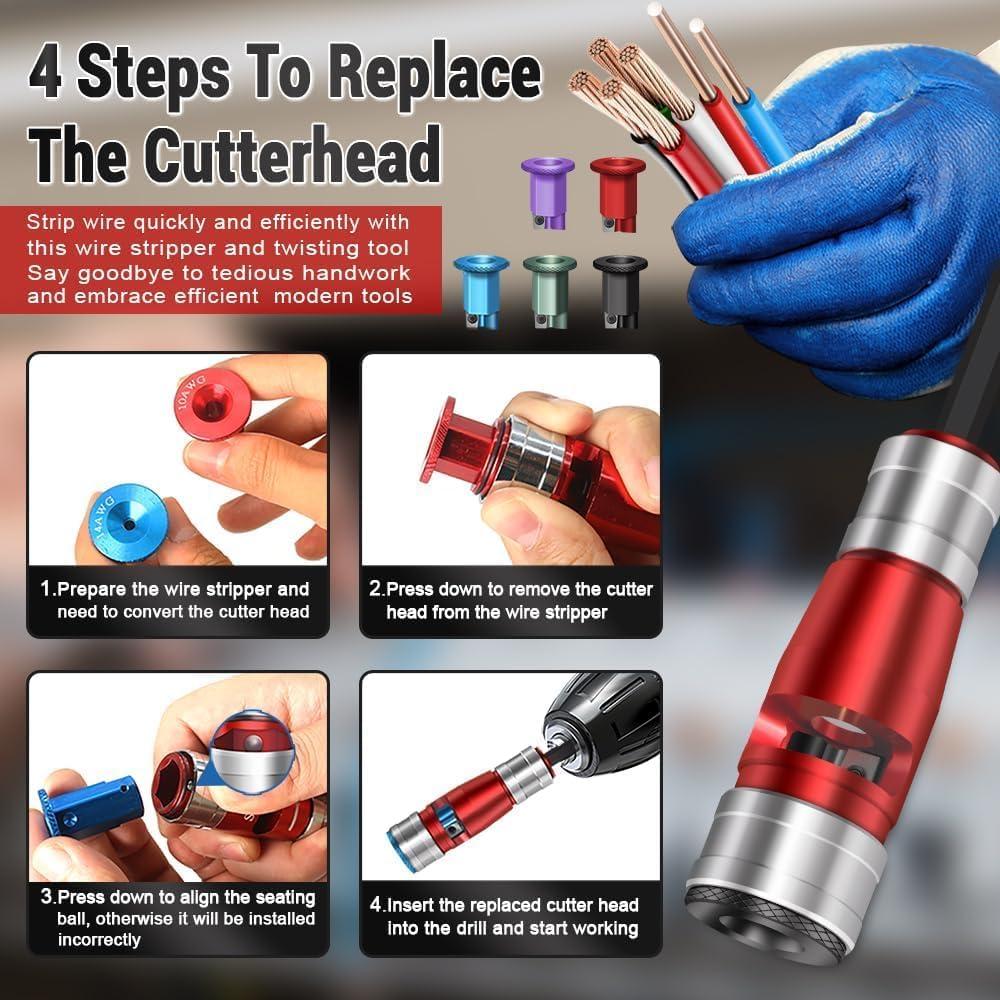 4 Steps To Replace The Cutterhead

Strip wire quickly and efficiently with this wire stripper and twisting tool
Say goodbye to tedious handwork and embrace efficient modern tools

10AWG
14AWG

1.Prepare the wire stripper and need to convert the cutter head

2.Press down to remove the cutter head from the wire stripper

3.Press down to align the seating ball, otherwise it will be installed incorrectly

4.Insert the replaced cutter head into the drill and start working