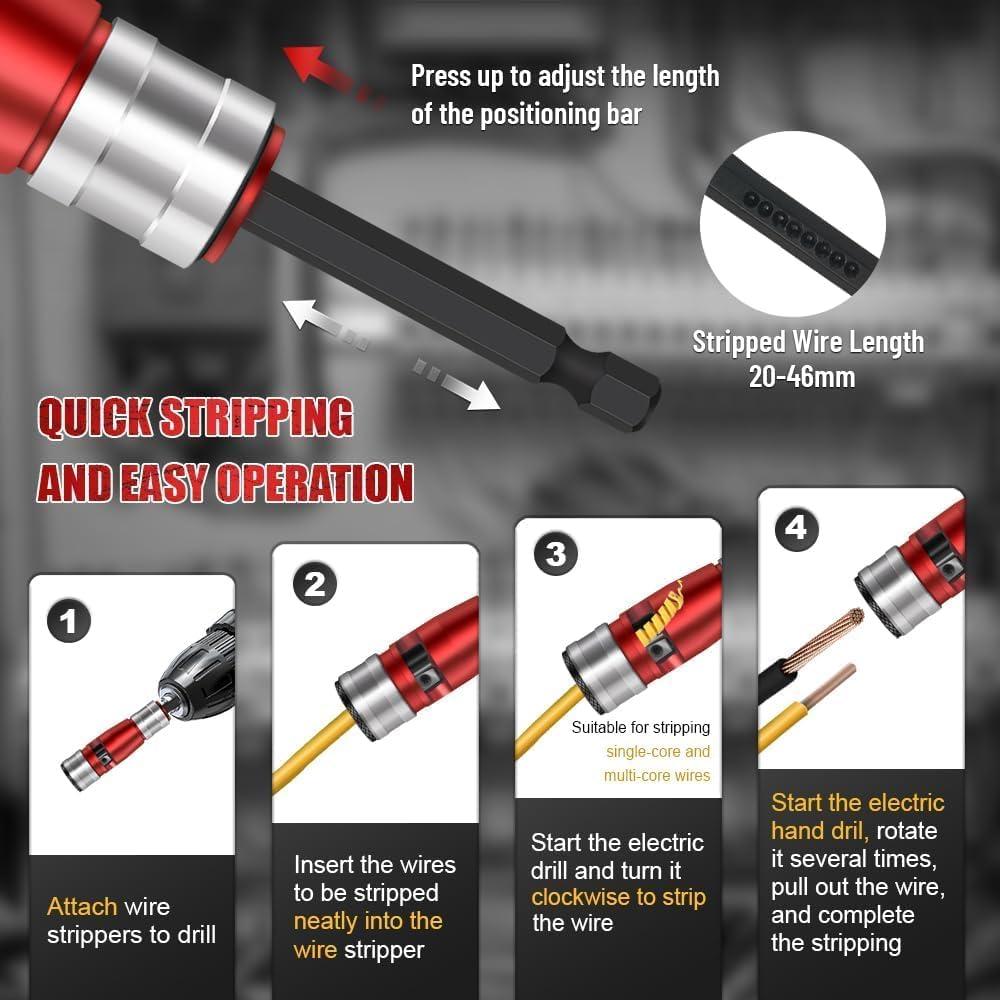 Press up to adjust the length of the positioning bar

Stripped Wire Length 20-46mm

QUICK STRIPPING AND EASY OPERATION

1
Attach wire strippers to drill

2
Insert the wires to be stripped neatly into the wire stripper

3
Suitable for stripping single-core and multi-core wires

Start the electric drill and turn it clockwise to strip the wire

4
Start the electric hand dril, rotate it several times, pull out the wire, and complete the stripping