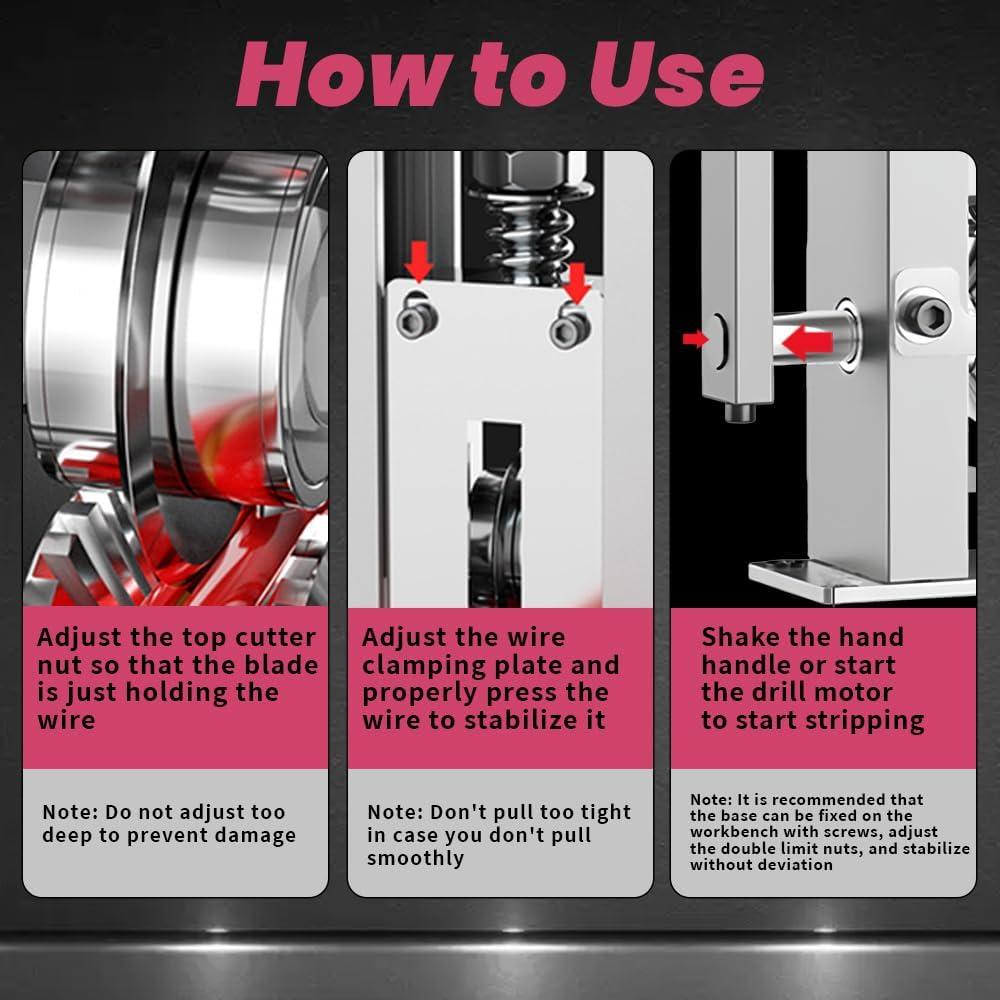 How to Use

Adjust the top cutter nut so that the blade is just holding the wire

Note: Do not adjust too deep to prevent damage

Adjust the wire clamping plate and properly press the wire to stabilize it

Note: Don't pull too tight in case you don't pull smoothly

Shake the hand handle or start the drill motor to start stripping

Note: It is recommended that the base can be fixed on the workbench with screws, adjust the double limit nuts, and stabilize without deviation