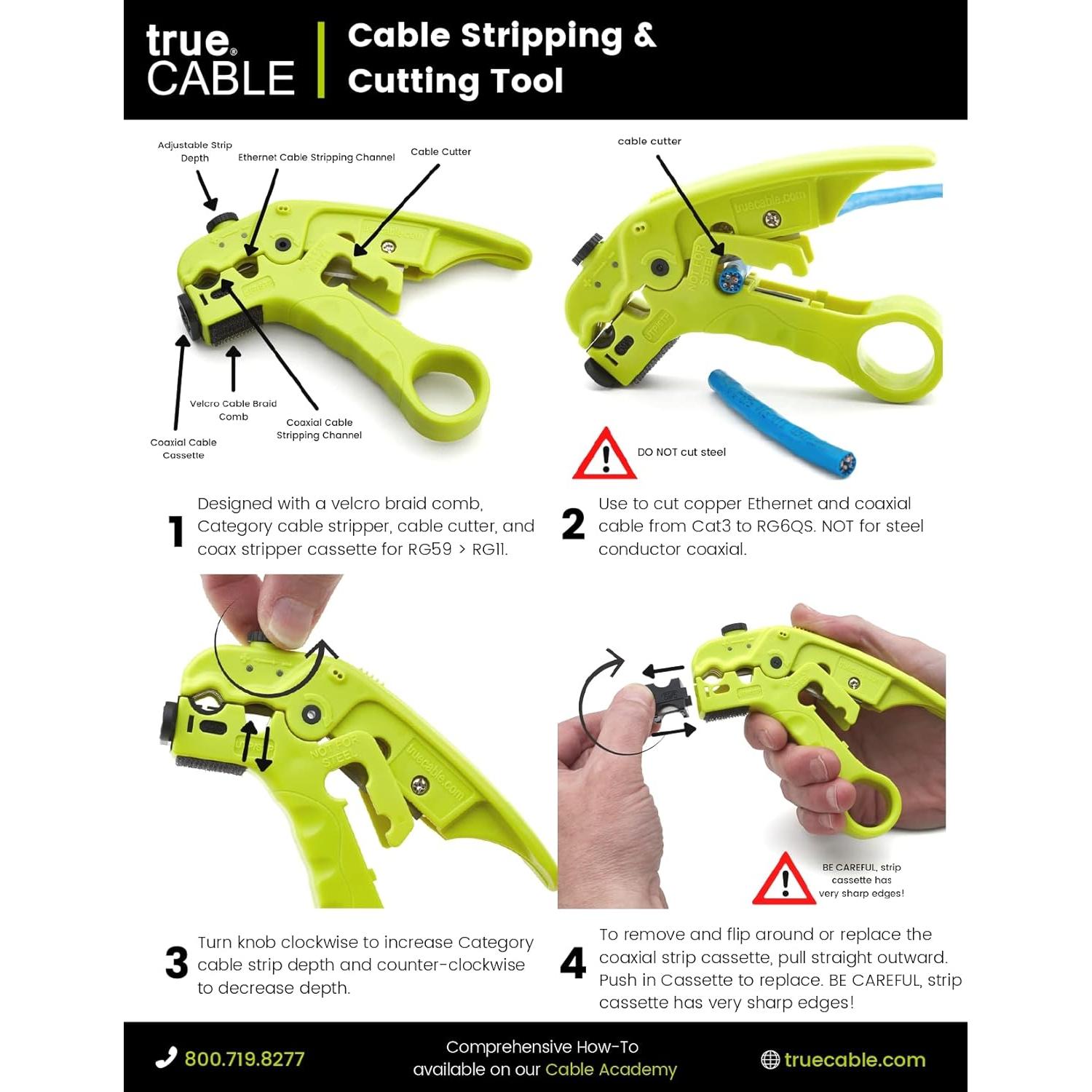 true® CABLE

Cable Stripping & Cutting Tool

Adjustable Strip Depth

Ethernet Cable Stripping Channel

Cable Cutter

Velcro Cable Braid Comb

Coaxial Cable Stripping Channel

Coaxial Cable Cassette

cable cutter

truecable.com

NOT FOR STEEL

DO NOT cut steel

1 Designed with a velcro braid comb, Category cable stripper, cable cutter, and coax stripper cassette for RG59 > RG11.

2 Use to cut copper Ethernet and coaxial cable from Cat3 to RG6QS. NOT for steel conductor coaxial.

NOT FOR STEEL

truecable.com

BE CAREFUL, strip cassette has very sharp edges!

3 Turn knob clockwise to increase Category cable strip depth and counter-clockwise to decrease depth.

4 To remove and flip around or replace the coaxial strip cassette, pull straight outward. Push in Cassette to replace. BE CAREFUL, strip cassette has very sharp edges!

800.719.8277

Comprehensive How-To available on our Cable Academy

truecable.com