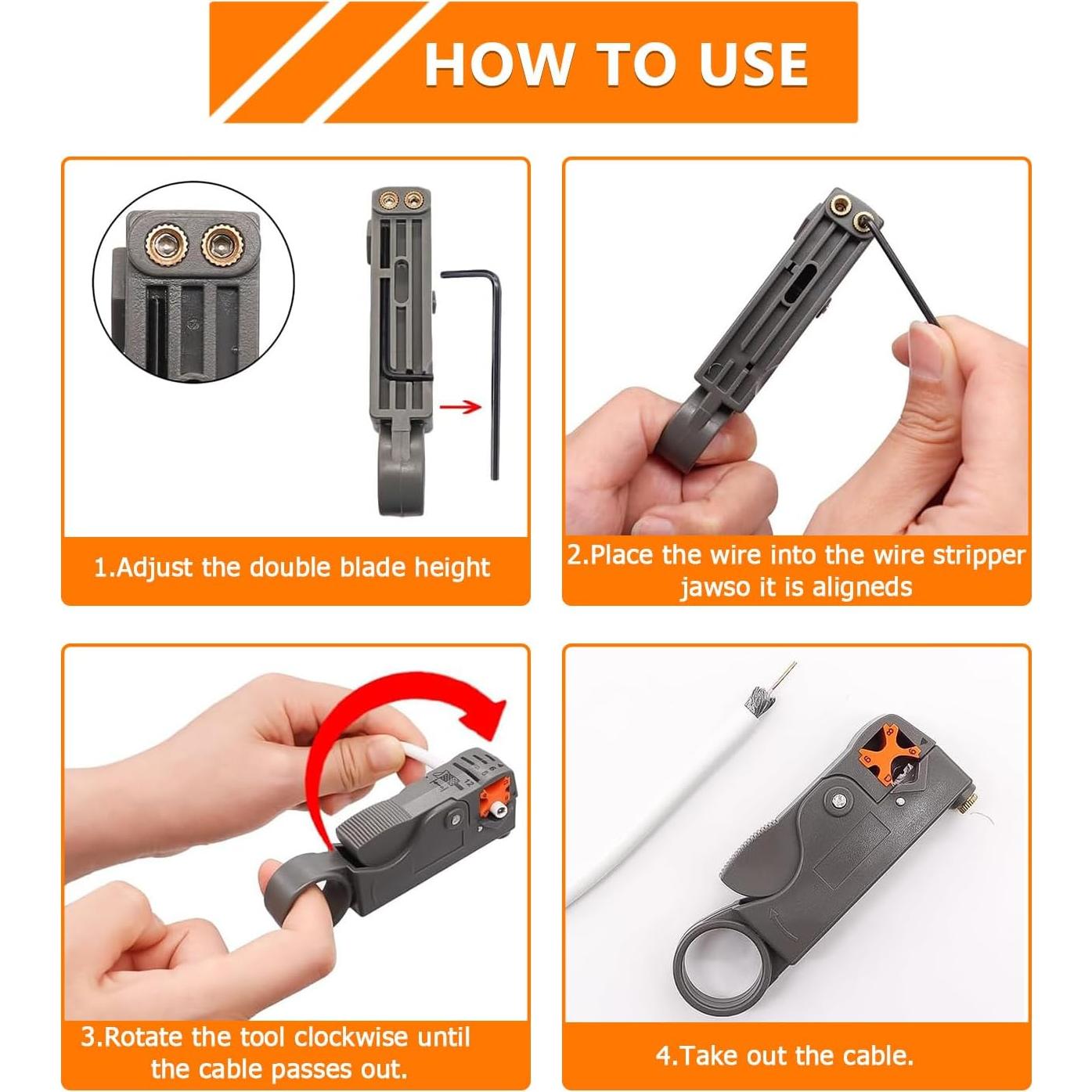 HOW TO USE

1.Adjust the double blade height

2.Place the wire into the wire stripper jawso it is aligneds

3.Rotate the tool clockwise until the cable passes out.

4.Take out the cable.