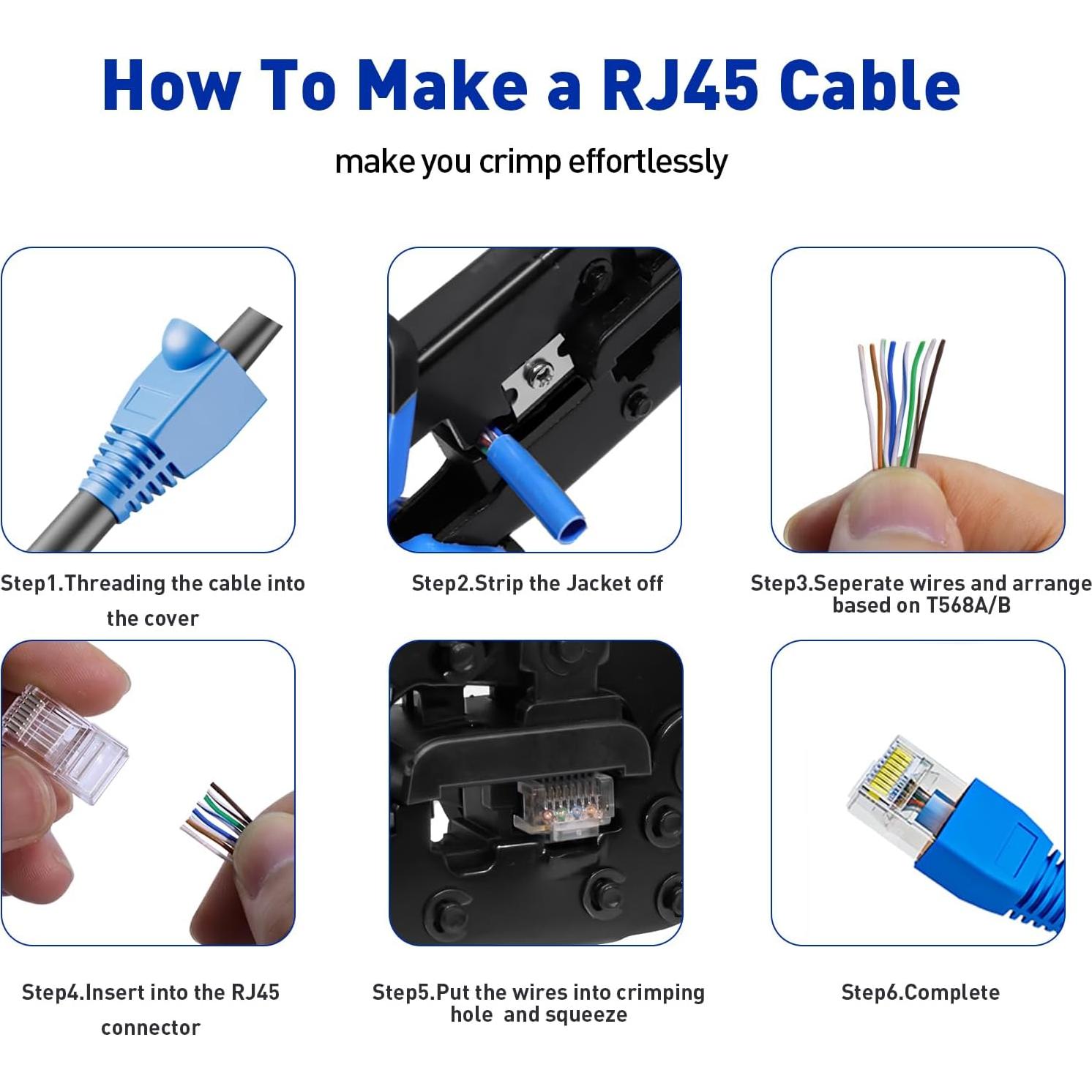 How To Make a RJ45 Cable

make you crimp effortlessly

Step1.Threading the cable into the cover

Step2.Strip the Jacket off

Step3.Seperate wires and arrange based on T568A/B

Step4.Insert into the RJ45 connector

Step5.Put the wires into crimping hole and squeeze

Step6.Complete