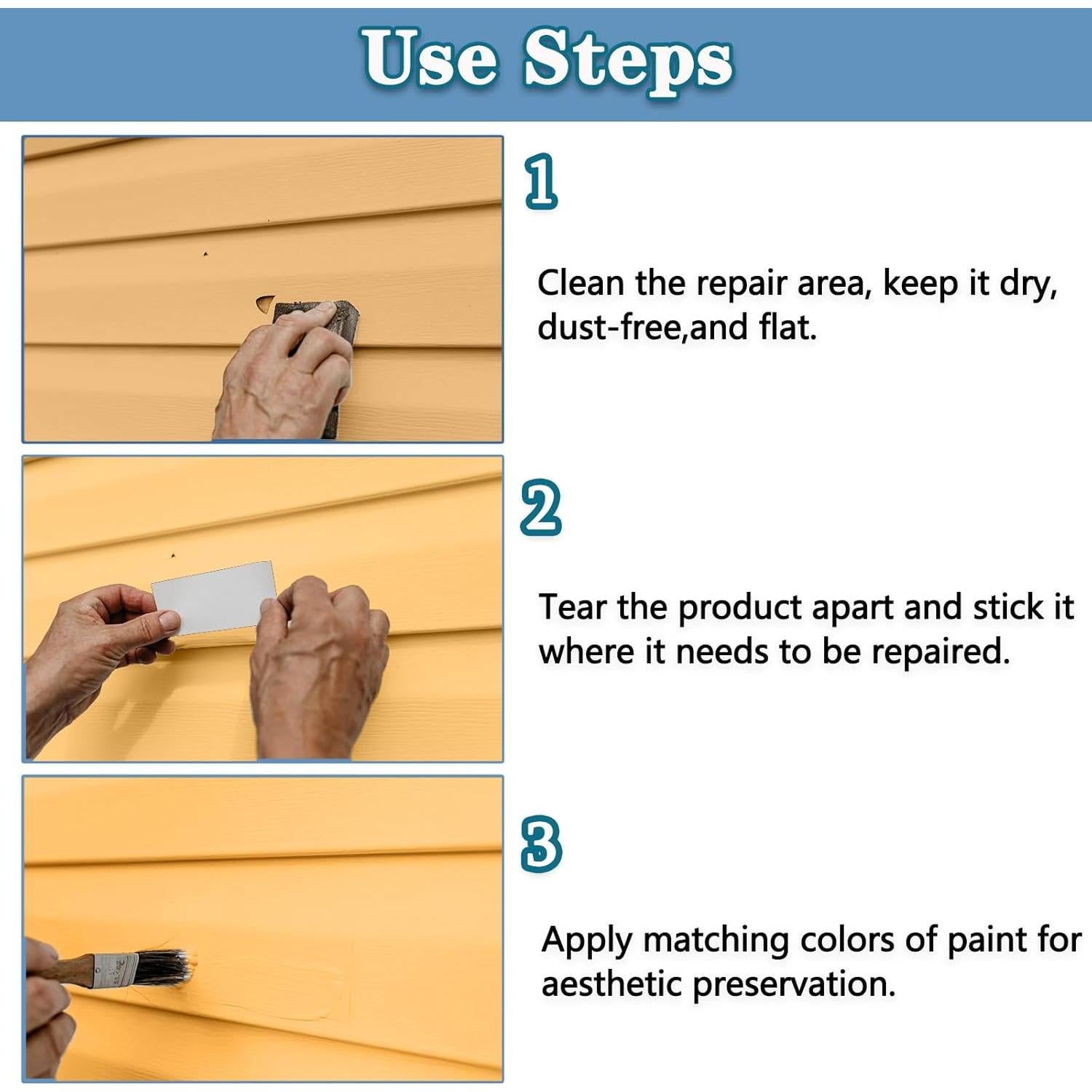 Use Steps

1

Clean the repair area, keep it dry, dust-free,and flat.

2

Tear the product apart and stick it where it needs to be repaired.

3

Apply matching colors of paint for aesthetic preservation.