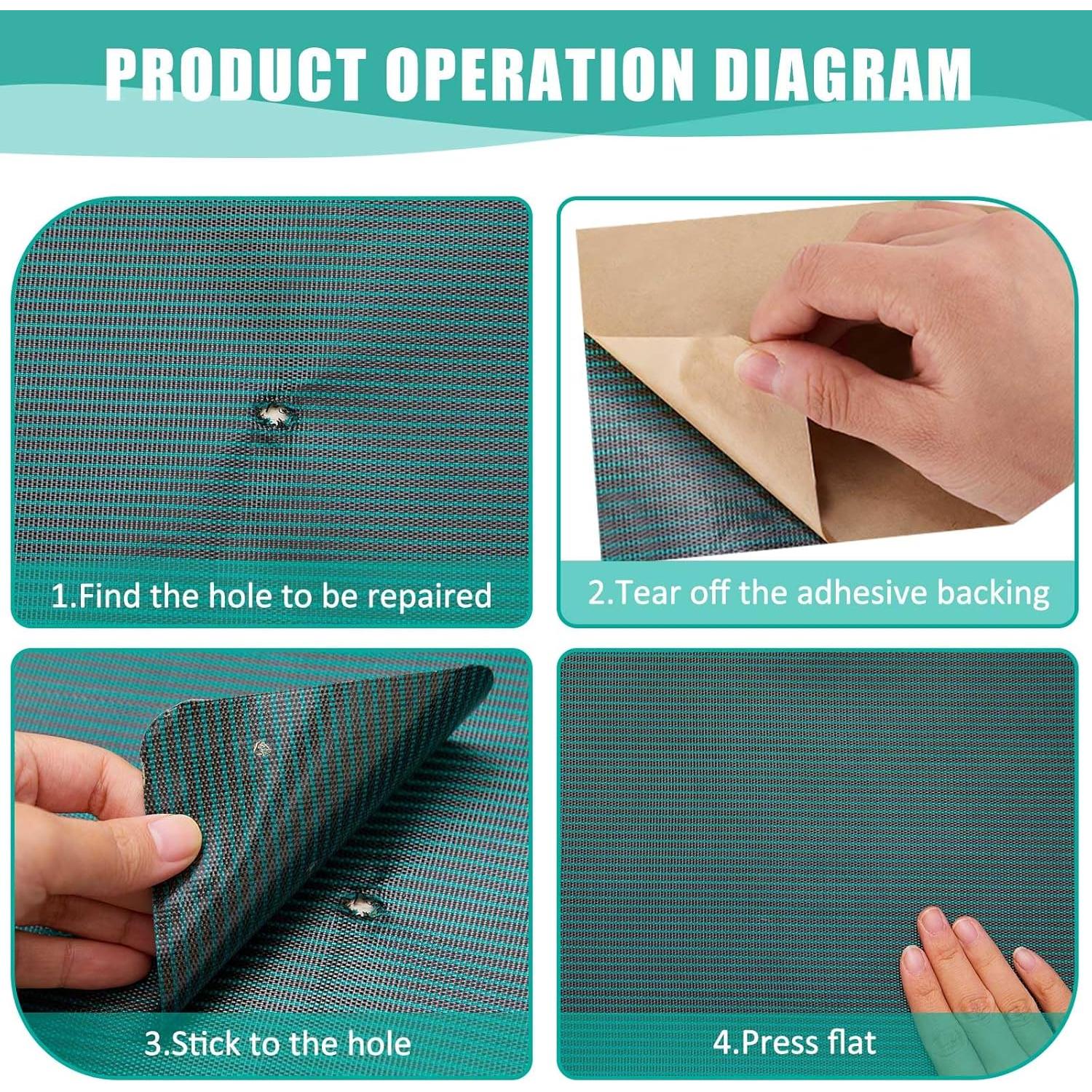 PRODUCT OPERATION DIAGRAM

1.Find the hole to be repaired

2.Tear off the adhesive backing

3.Stick to the hole

4.Press flat