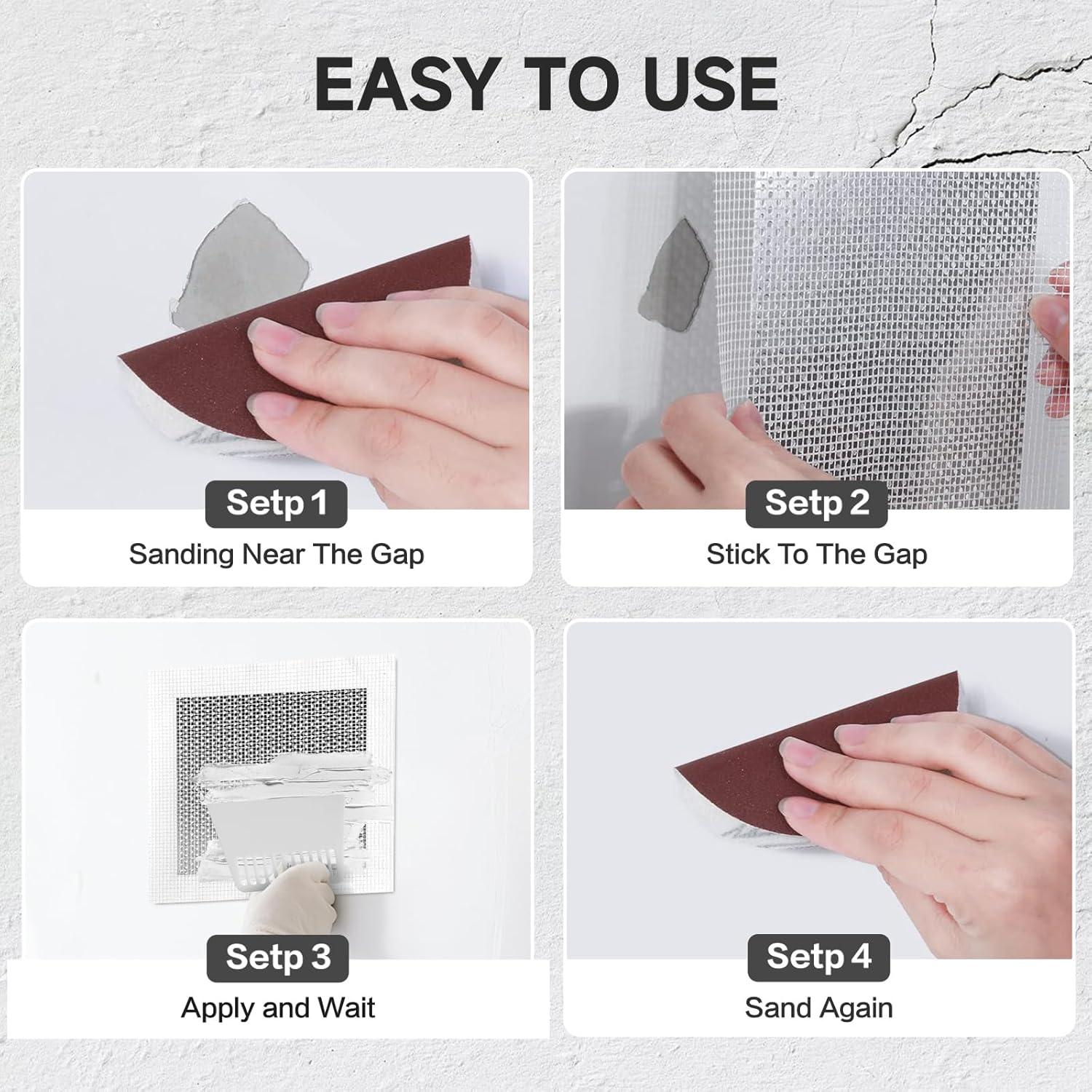 EASY TO USE

Setp 1
Sanding Near The Gap

Setp 2
Stick To The Gap

Setp 3
Apply and Wait

Setp 4
Sand Again