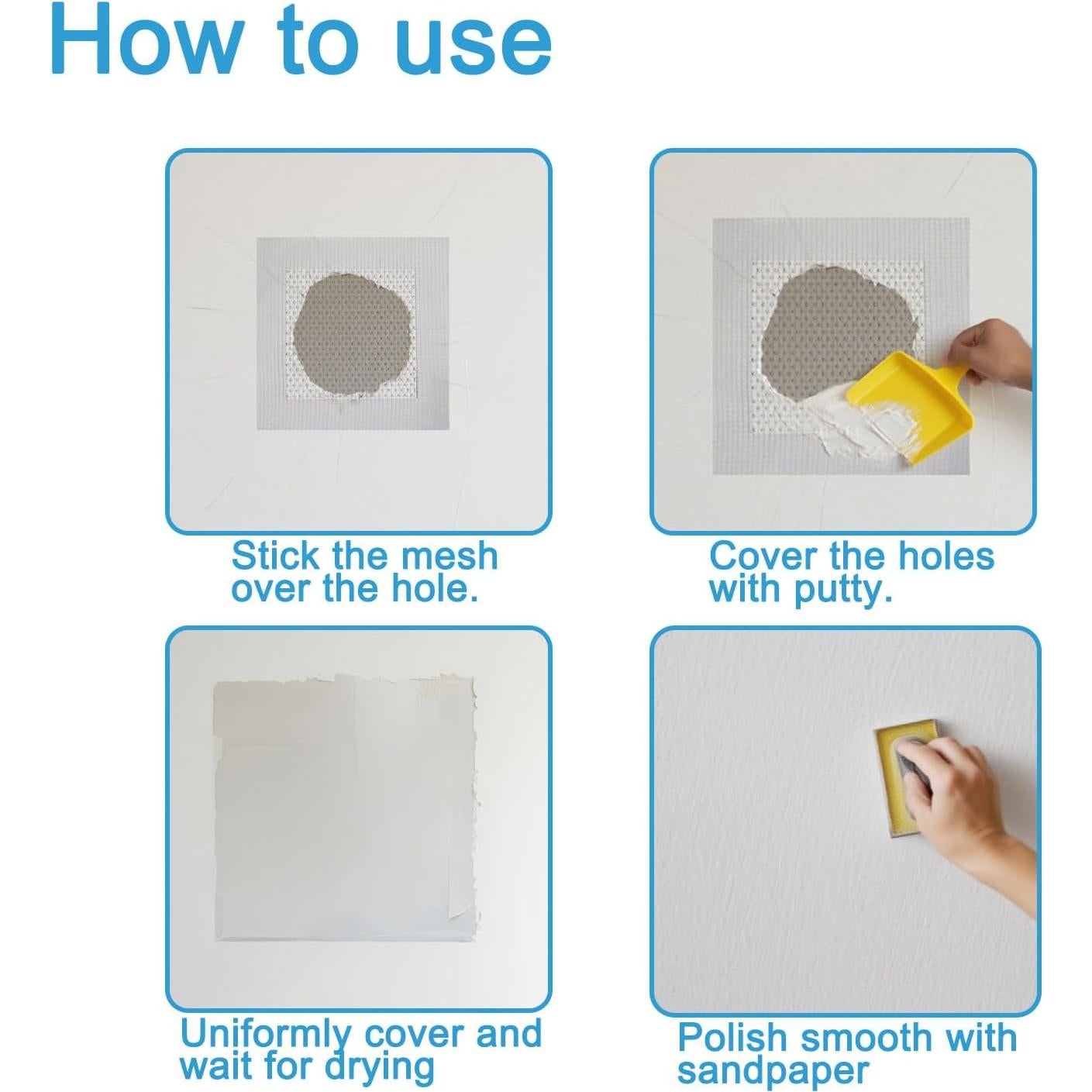 How to use

Stick the mesh over the hole.

Cover the holes with putty.

Uniformly cover and wait for drying

Polish smooth with sandpaper