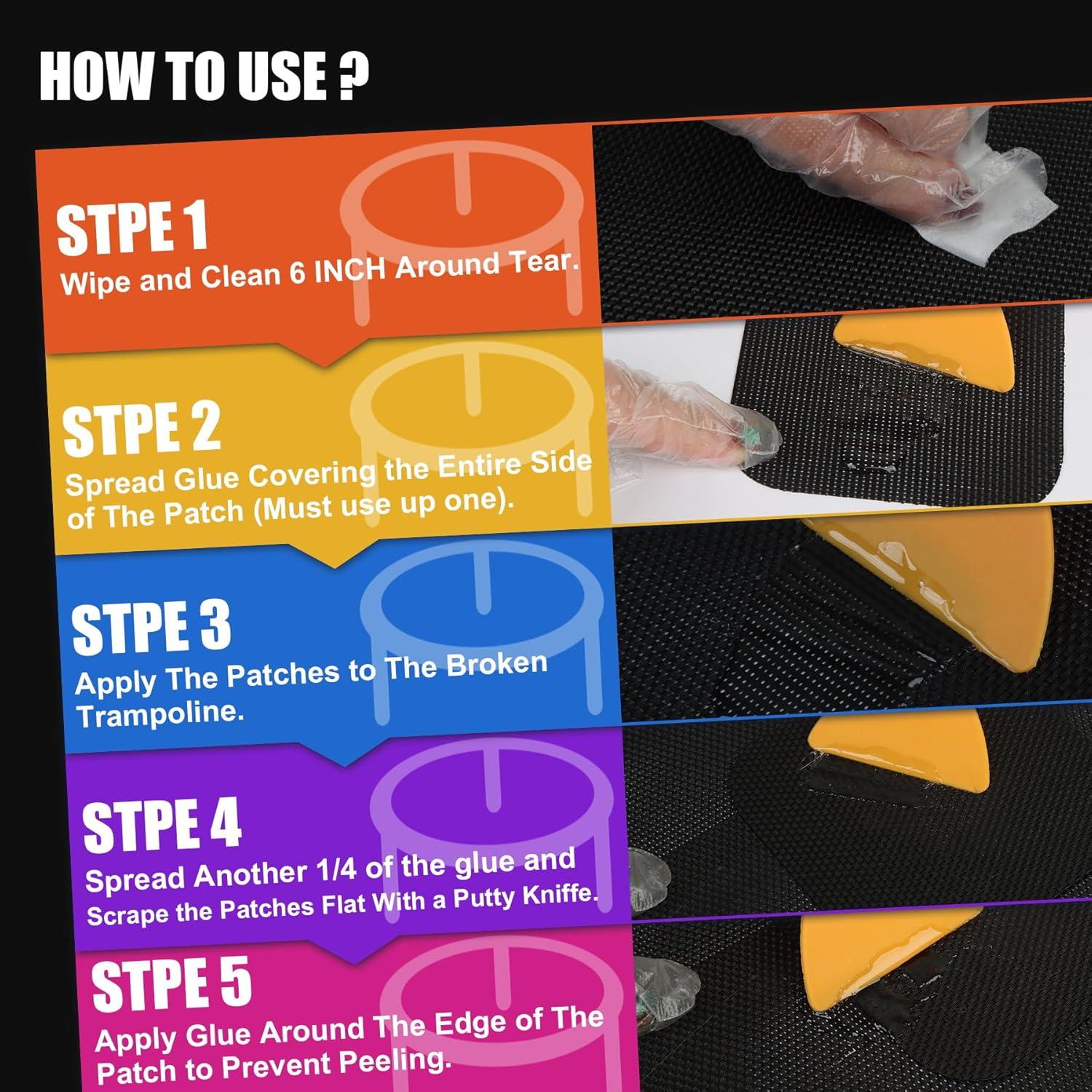 HOW TO USE ?

STPE 1
Wipe and Clean 6 INCH Around Tear.

STPE 2
Spread Glue Covering the Entire Side of The Patch (Must use up one).

STPE 3
Apply The Patches to The Broken Trampoline.

STPE 4
Spread Another 1/4 of the glue and Scrape the Patches Flat With a Putty Kniffe.

STPE 5
Apply Glue Around The Edge of The Patch to Prevent Peeling.