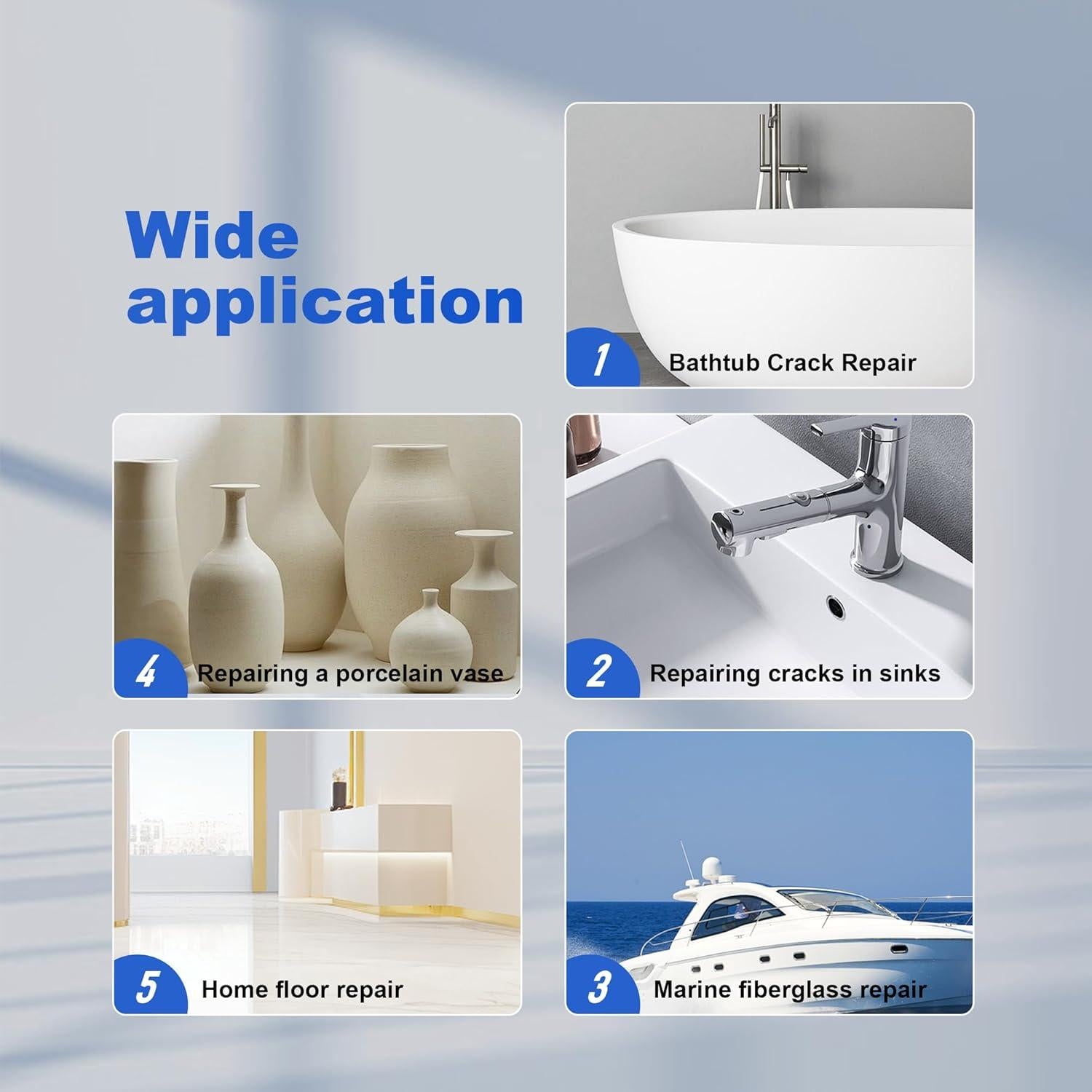 Wide application

1 Bathtub Crack Repair

4 Repairing a porcelain vase

2 Repairing cracks in sinks

5 Home floor repair

3 Marine fiberglass repair