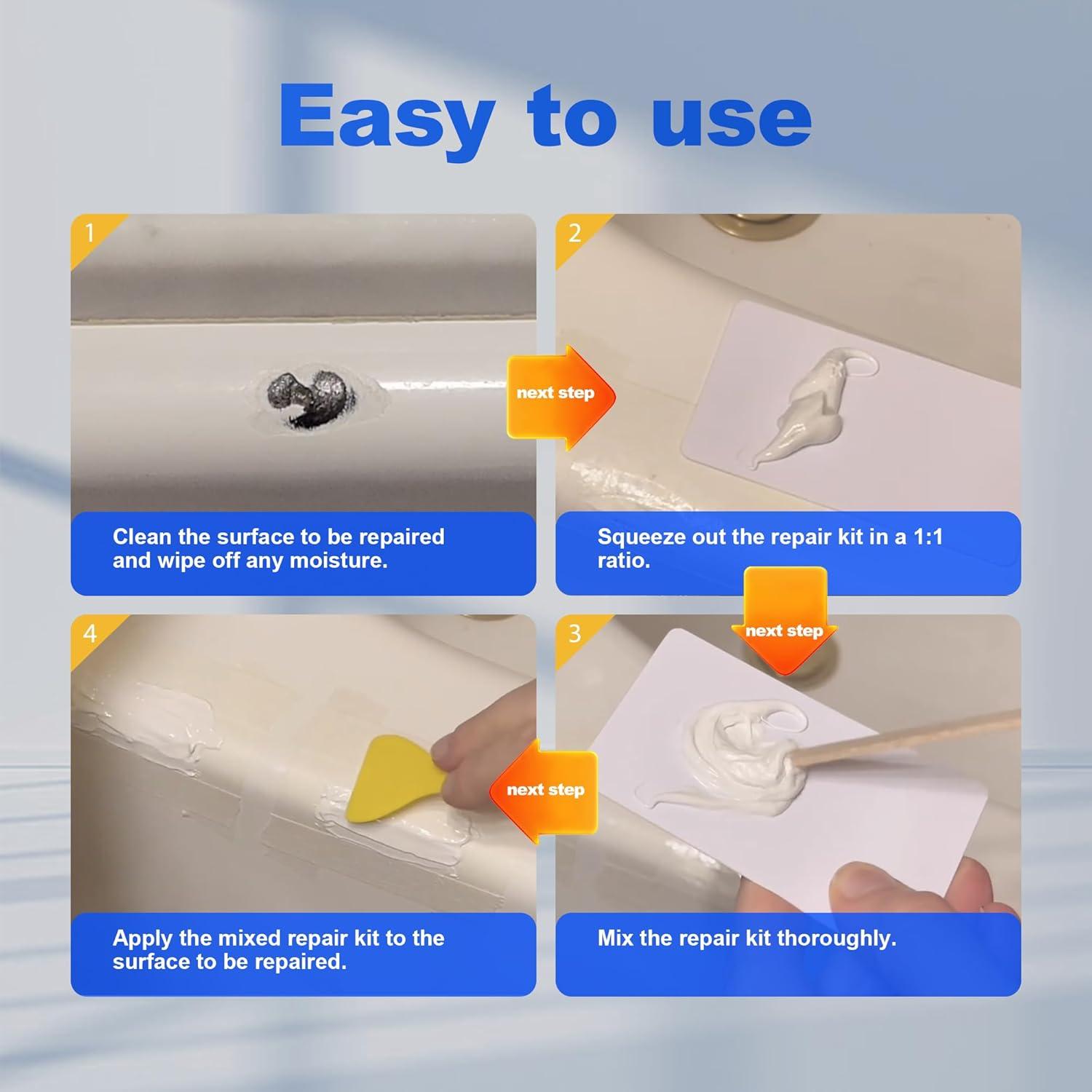 Easy to use

1

Clean the surface to be repaired and wipe off any moisture.

next step

2

Squeeze out the repair kit in a 1:1 ratio.

next step

3

Mix the repair kit thoroughly.

next step

4

Apply the mixed repair kit to the surface to be repaired.