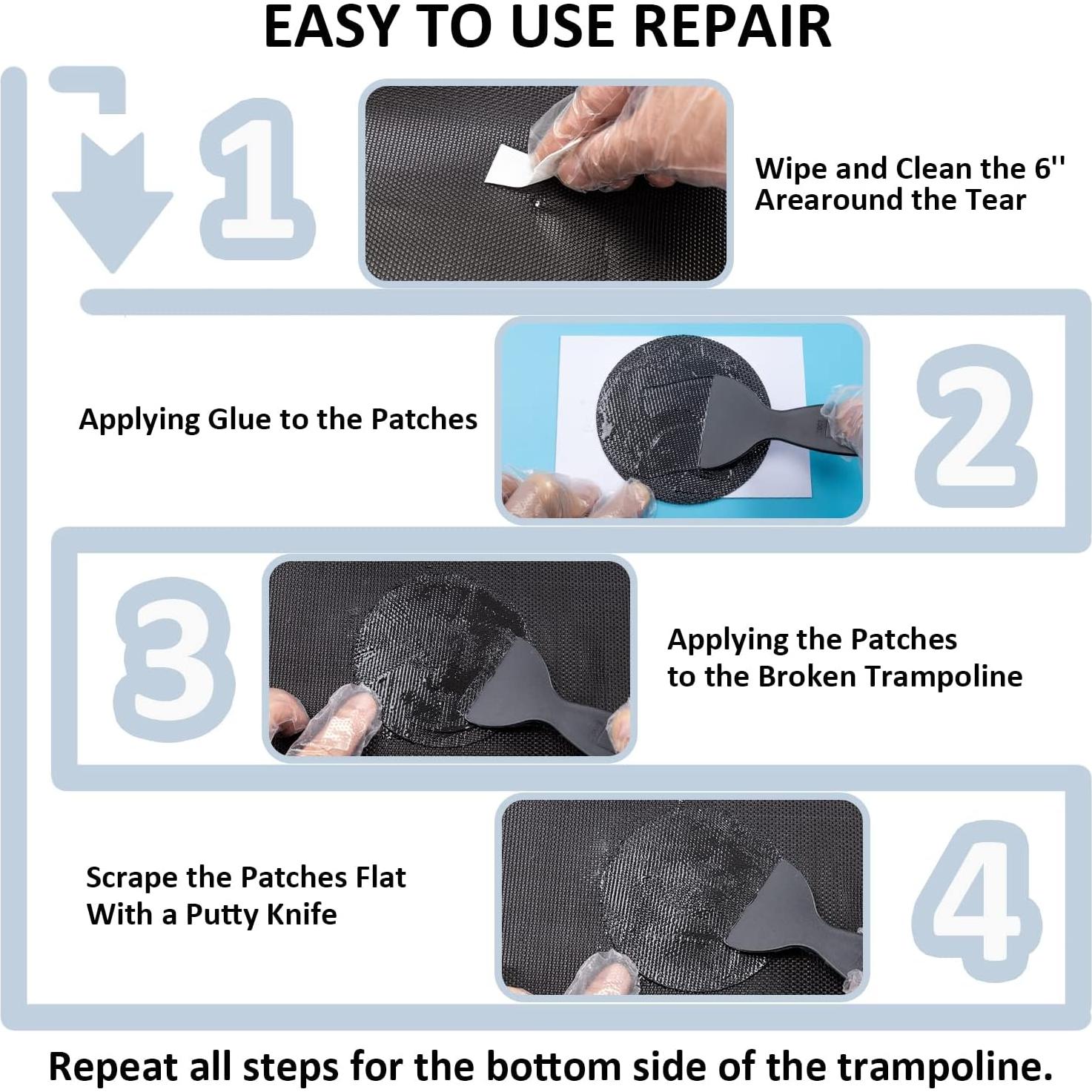 EASY TO USE REPAIR

1

Wipe and Clean the 6'' Arearound the Tear

Applying Glue to the Patches

2

3

Applying the Patches to the Broken Trampoline

Scrape the Patches Flat With a Putty Knife

4

Repeat all steps for the bottom side of the trampoline.