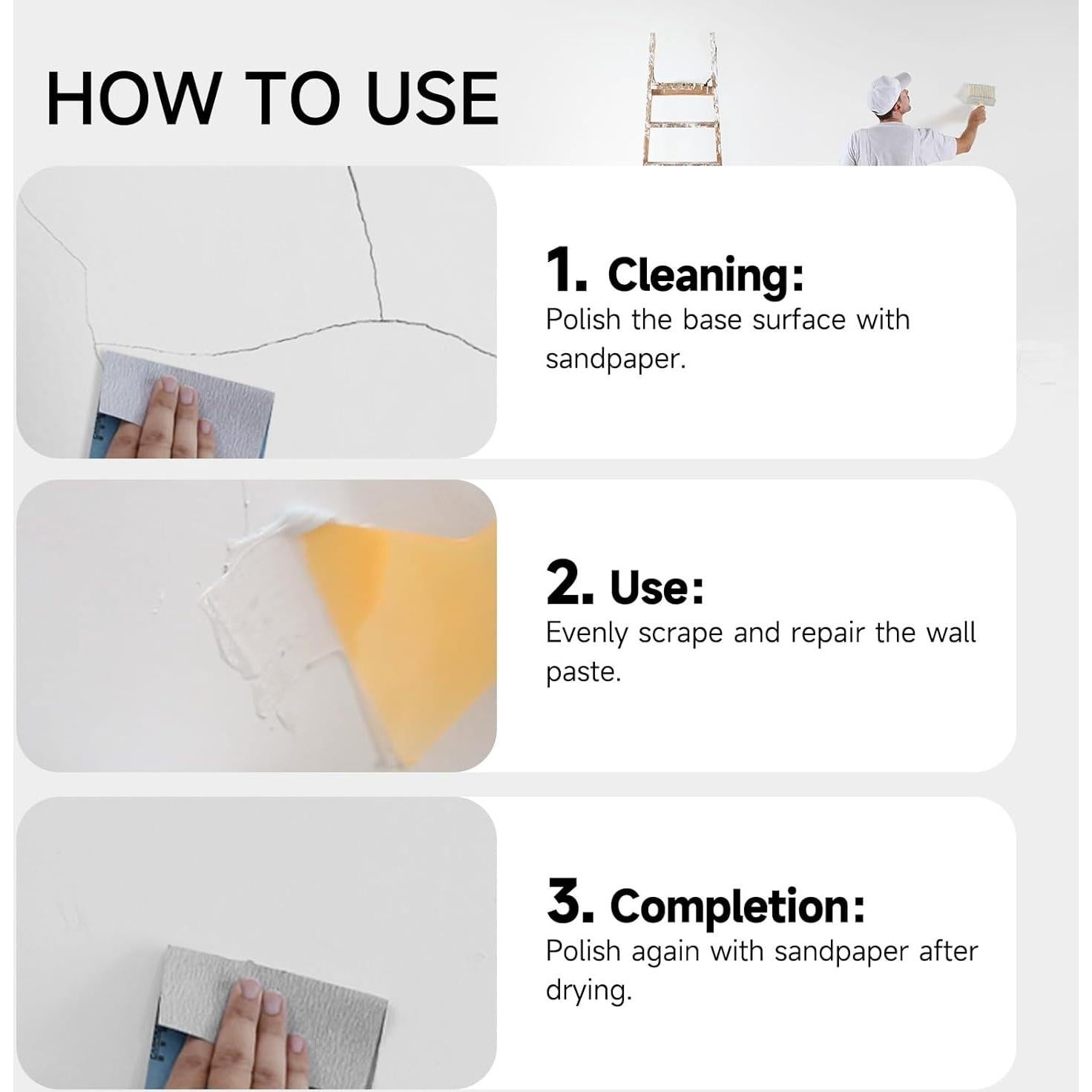 HOW TO USE

1. Cleaning:
Polish the base surface with sandpaper.

2. Use:
Evenly scrape and repair the wall paste.

3. Completion:
Polish again with sandpaper after drying.