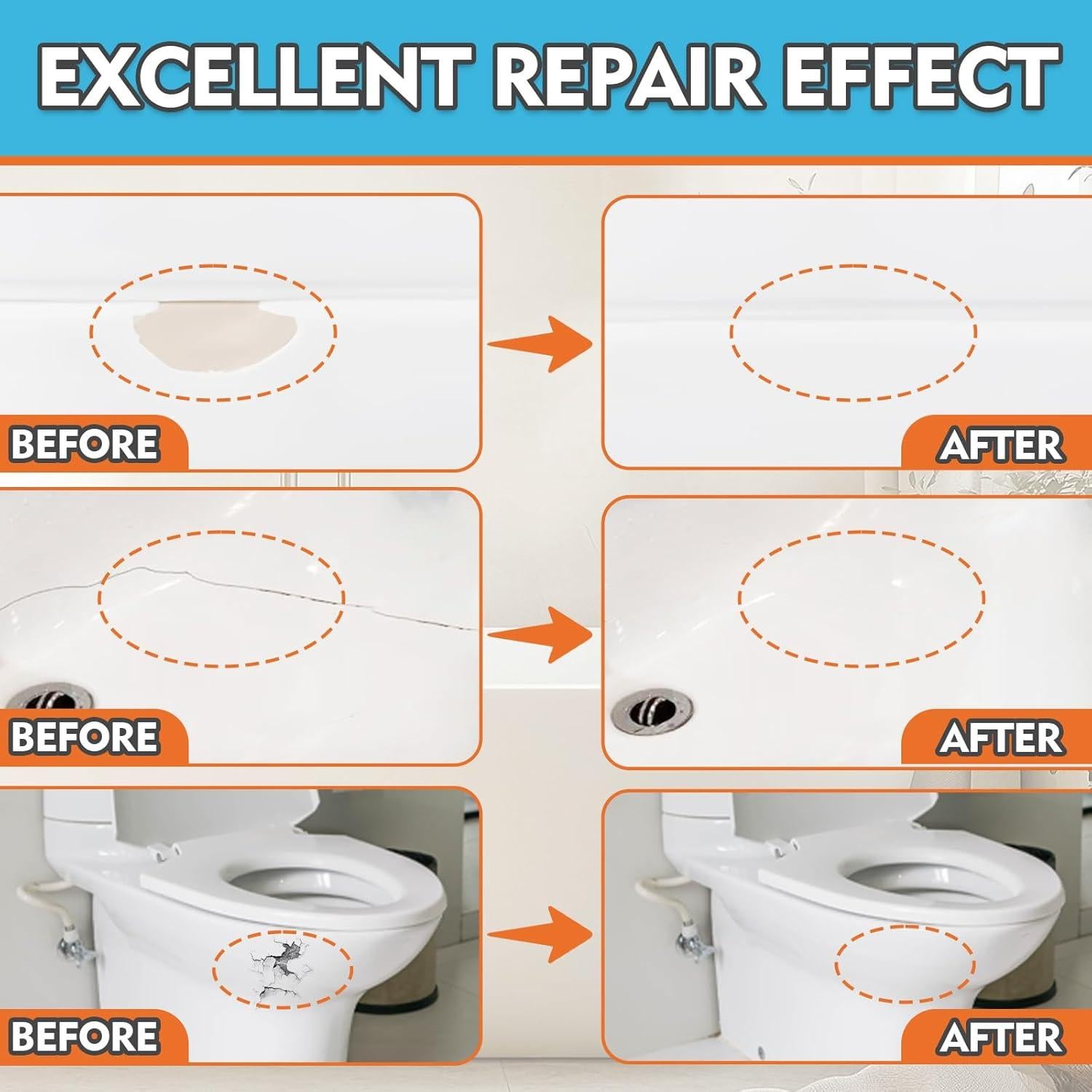 EXCELLENT REPAIR EFFECT

BEFORE

AFTER

BEFORE

AFTER

BEFORE

AFTER