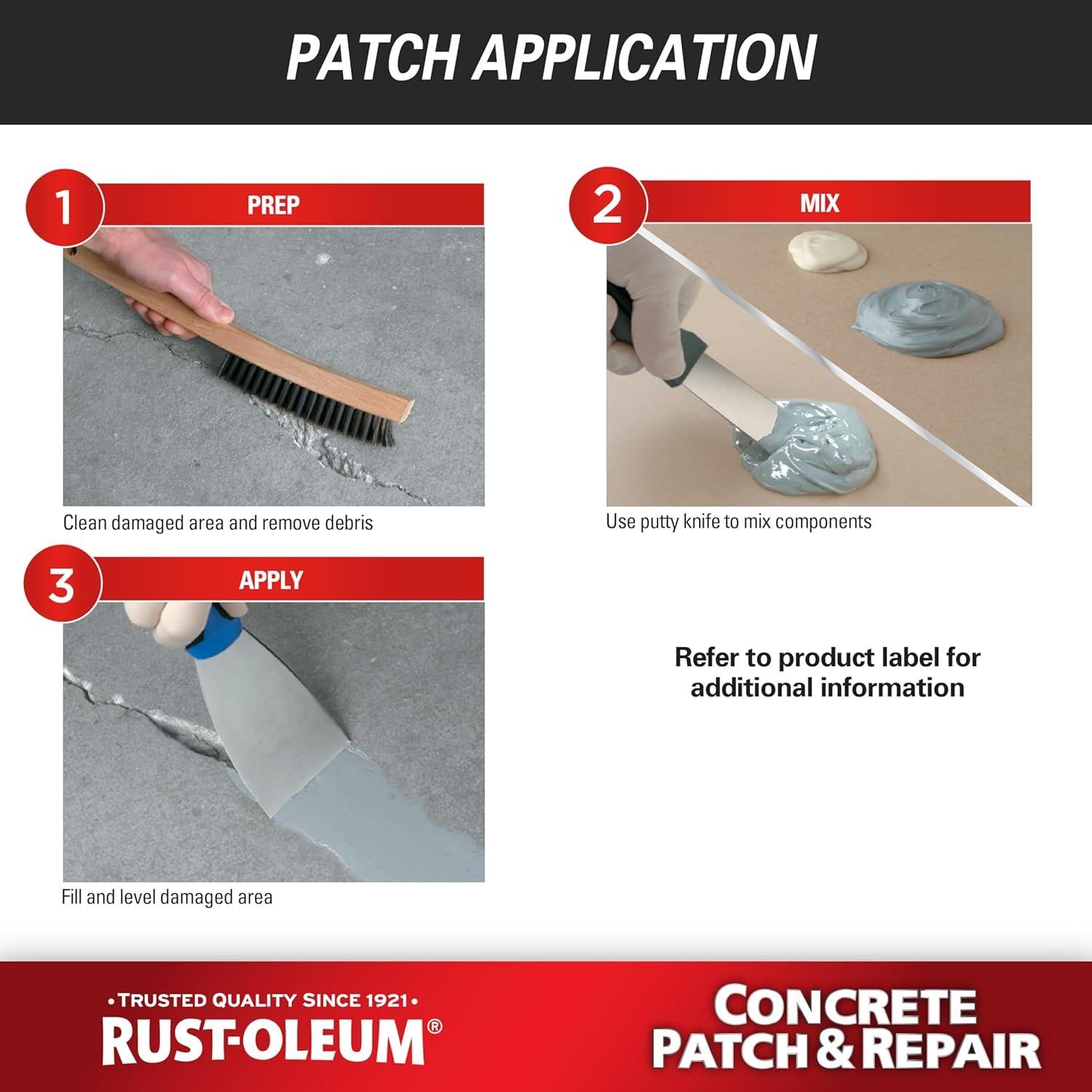 PATCH APPLICATION

1 PREP

Clean damaged area and remove debris

2 MIX

Use putty knife to mix components

3 APPLY

Fill and level damaged area

Refer to product label for additional information

•TRUSTED QUALITY SINCE 1921•
RUST-OLEUM®

CONCRETE
PATCH & REPAIR