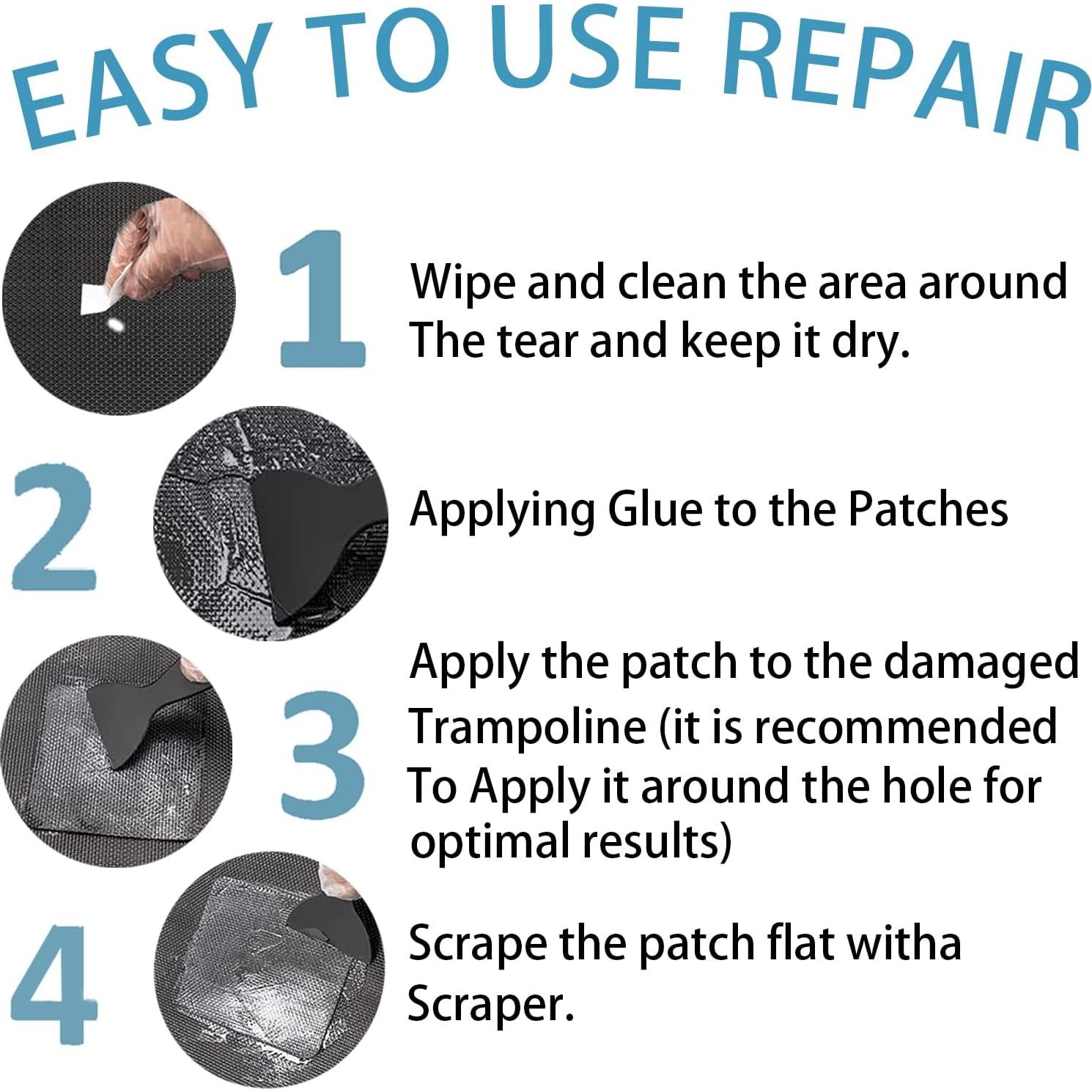 EASY TO USE REPAIR

1 Wipe and clean the area around The tear and keep it dry.

2 Applying Glue to the Patches

3 Apply the patch to the damaged Trampoline (it is recommended To Apply it around the hole for optimal results)

4 Scrape the patch flat witha Scraper.