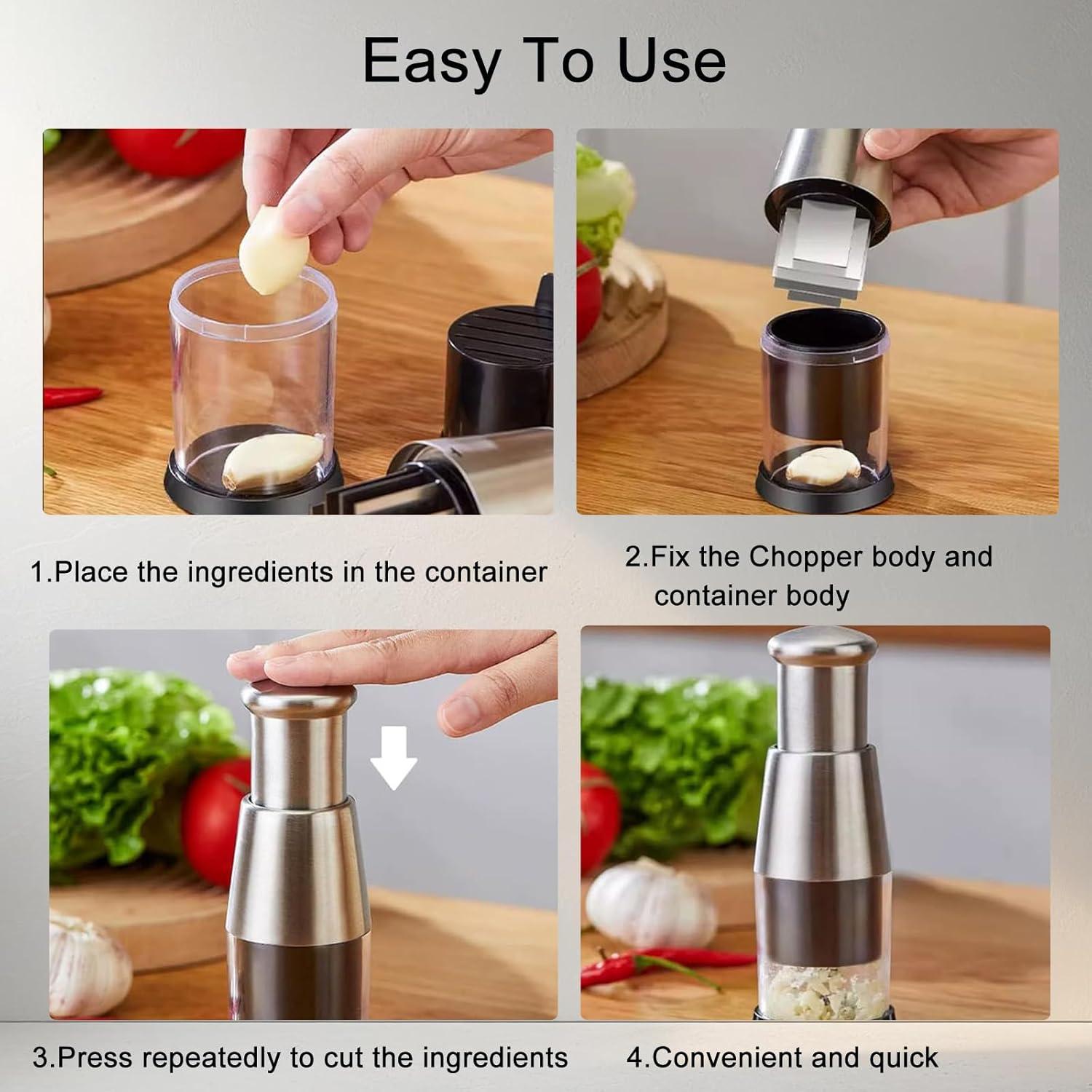 Easy To Use

1.Place the ingredients in the container

2.Fix the Chopper body and container body

3.Press repeatedly to cut the ingredients

4.Convenient and quick