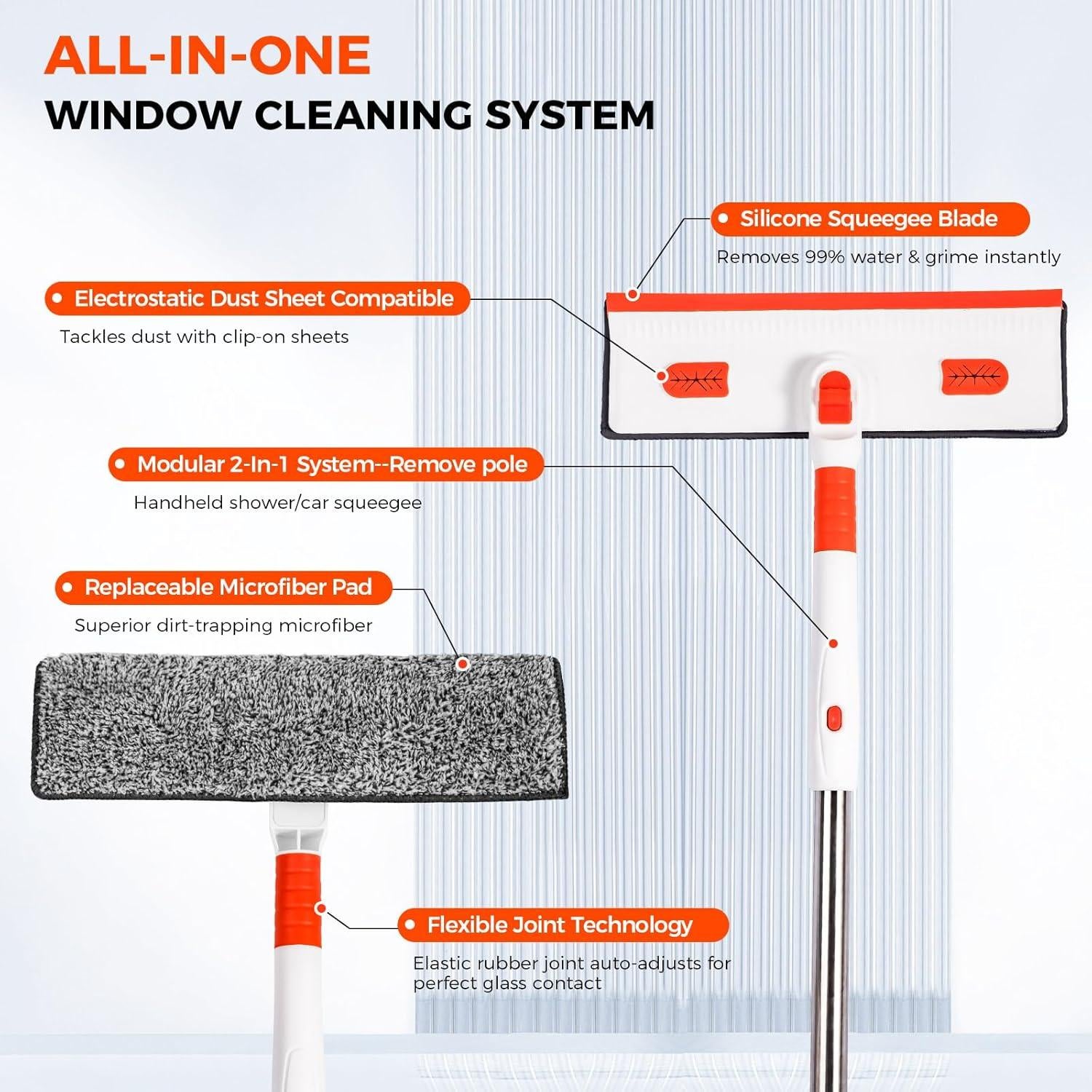 ALL-IN-ONE
WINDOW CLEANING SYSTEM

Silicone Squeegee Blade
Removes 99% water & grime instantly

Electrostatic Dust Sheet Compatible
Tackles dust with clip-on sheets

Modular 2-In-1 System--Remove pole
Handheld shower/car squeegee

Replaceable Microfiber Pad
Superior dirt-trapping microfiber

Flexible Joint Technology
Elastic rubber joint auto-adjusts for perfect glass contact