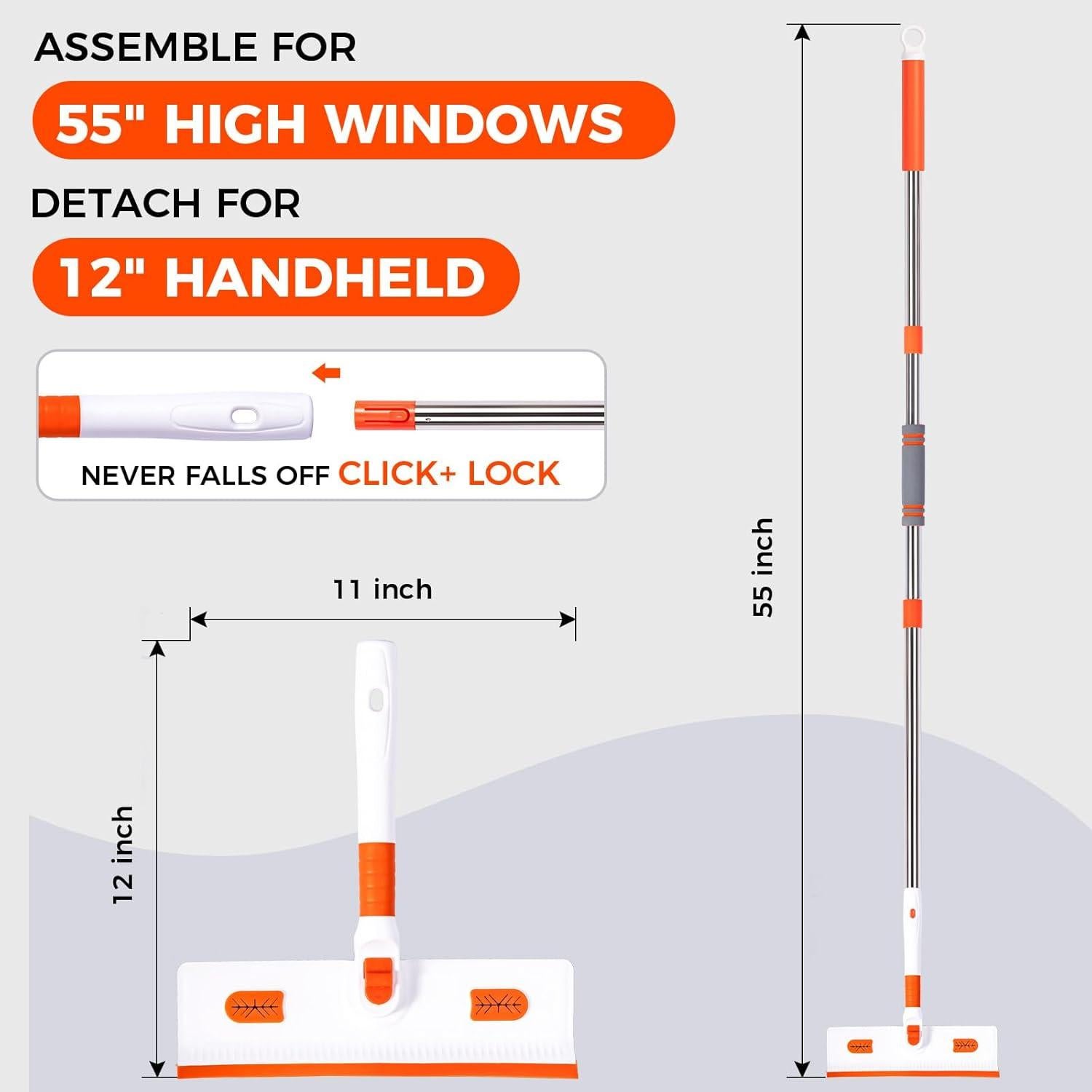 ASSEMBLE FOR

55" HIGH WINDOWS

DETACH FOR

12" HANDHELD

NEVER FALLS OFF CLICK+ LOCK

11 inch

12 inch

55 inch