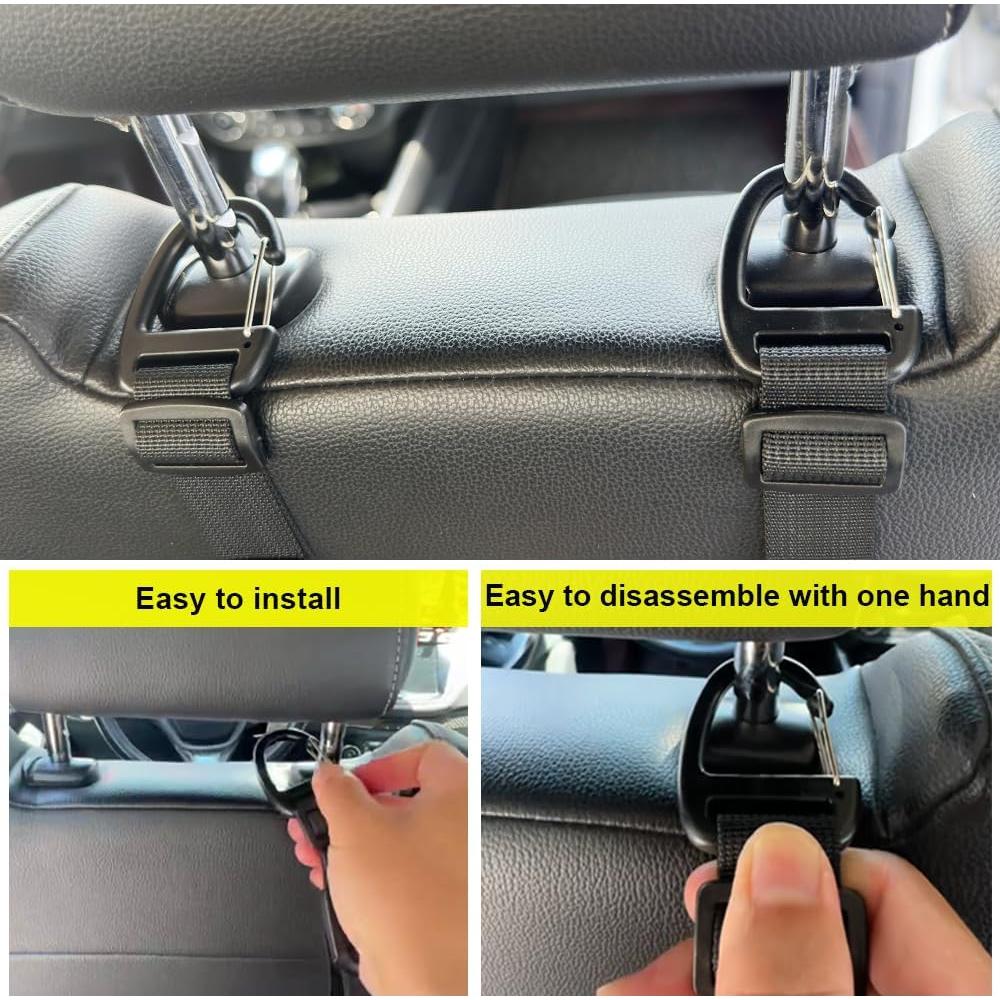 Easy to install

Easy to disassemble with one hand