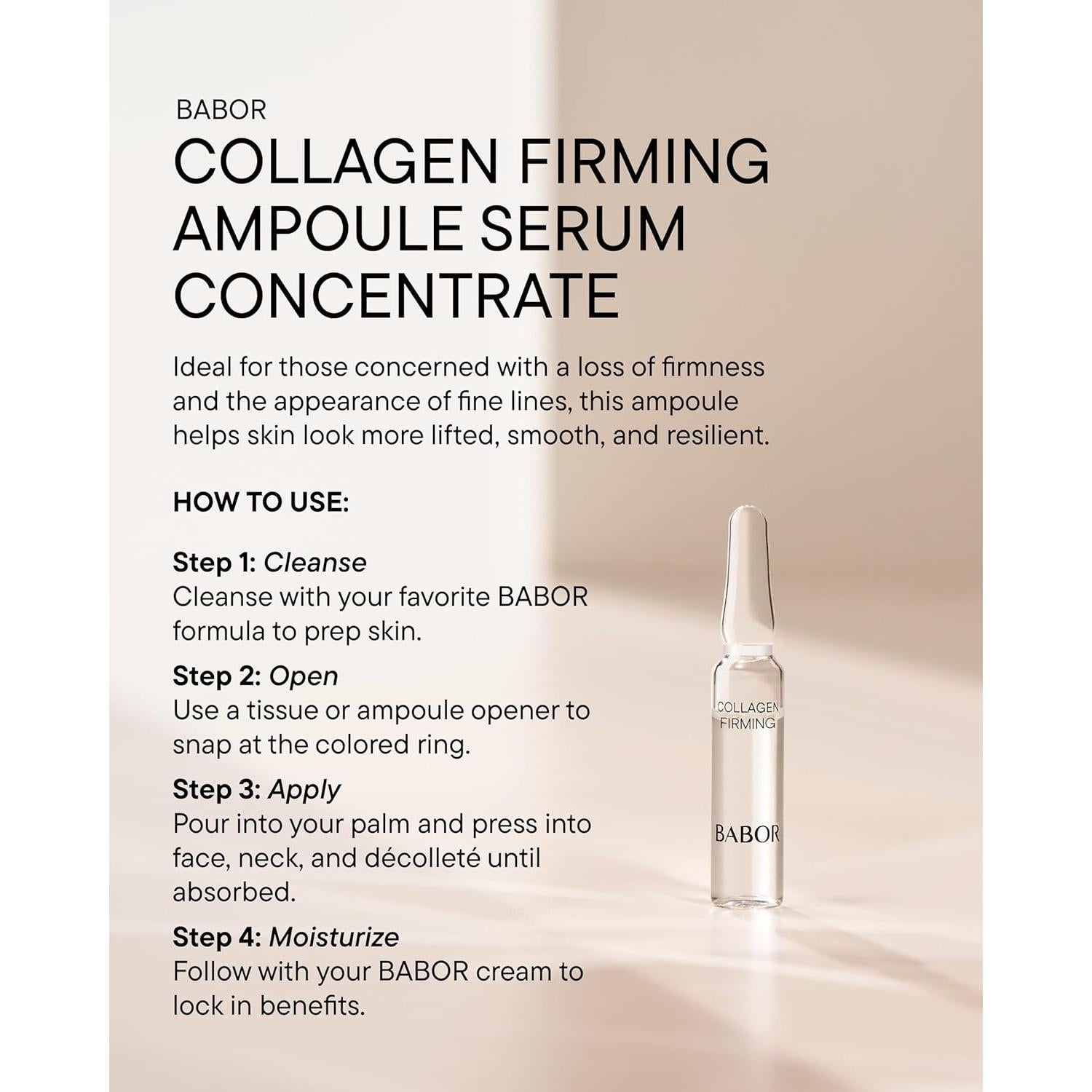 BABOR
COLLAGEN FIRMING AMPOULE SERUM CONCENTRATE

Ideal for those concerned with a loss of firmness and the appearance of fine lines, this ampoule helps skin look more lifted, smooth, and resilient.

HOW TO USE:

Step 1: Cleanse
Cleanse with your favorite BABOR formula to prep skin.

Step 2: Open
Use a tissue or ampoule opener to snap at the colored ring.

Step 3: Apply
Pour into your palm and press into face, neck, and décolleté until absorbed.

Step 4: Moisturize
Follow with your BABOR cream to lock in benefits.

COLLAGEN FIRMING
BABOR