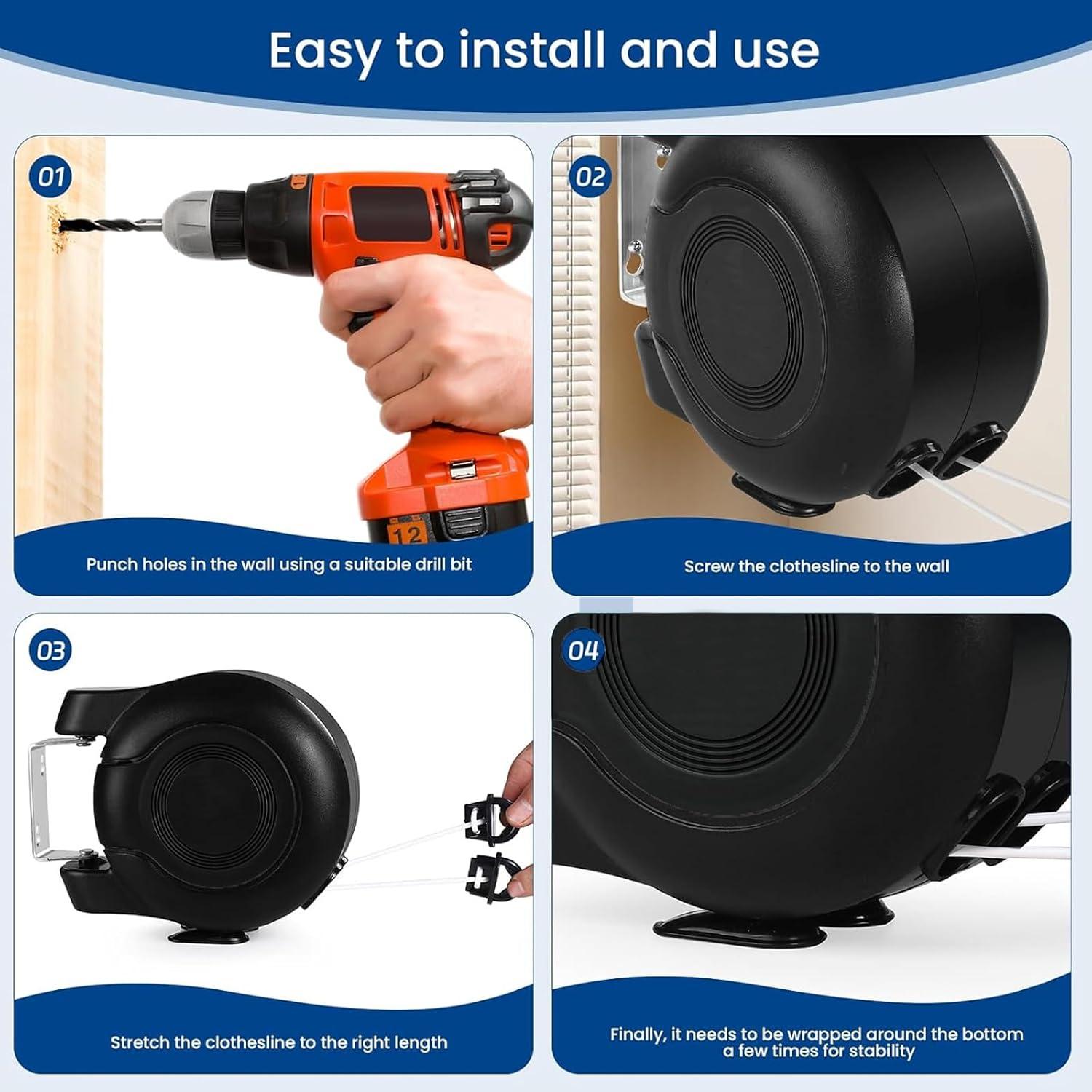 Easy to install and use

01

12

Punch holes in the wall using a suitable drill bit

02

Screw the clothesline to the wall

03

Stretch the clothesline to the right length

04

Finally, it needs to be wrapped around the bottom a few times for stability