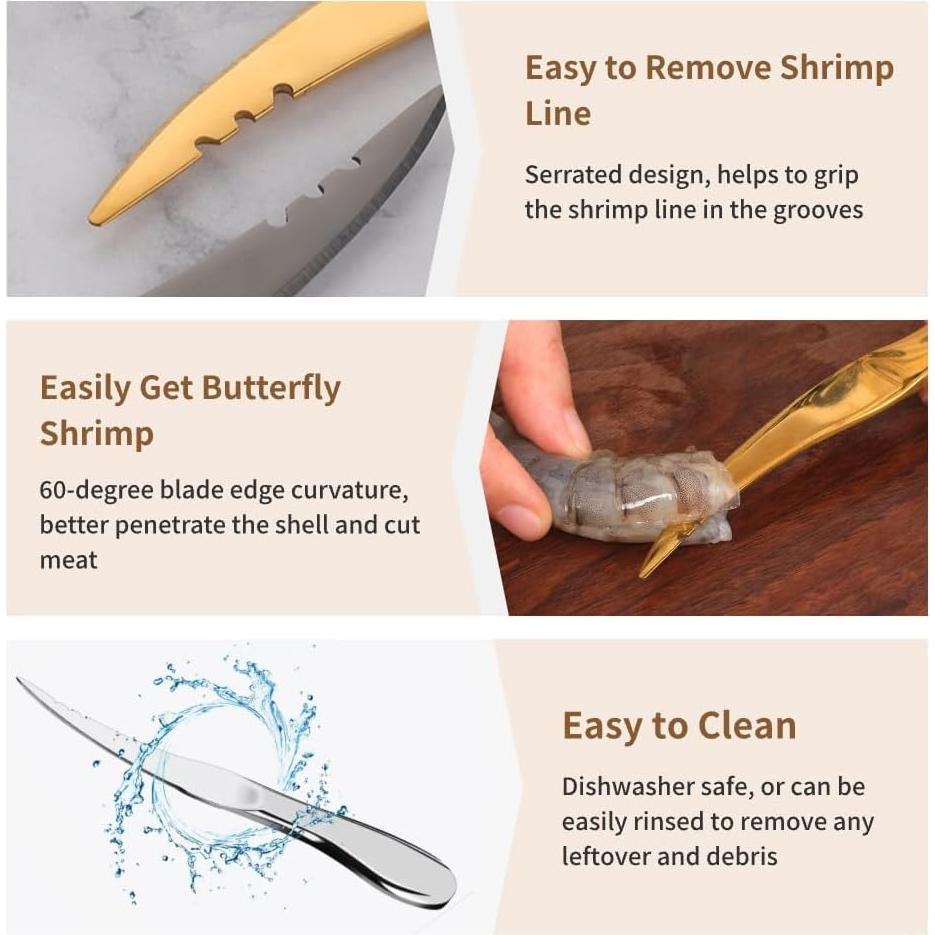 Easy to Remove Shrimp Line

Serrated design, helps to grip the shrimp line in the grooves

Easily Get Butterfly Shrimp

60-degree blade edge curvature, better penetrate the shell and cut meat

Easy to Clean

Dishwasher safe, or can be easily rinsed to remove any leftover and debris