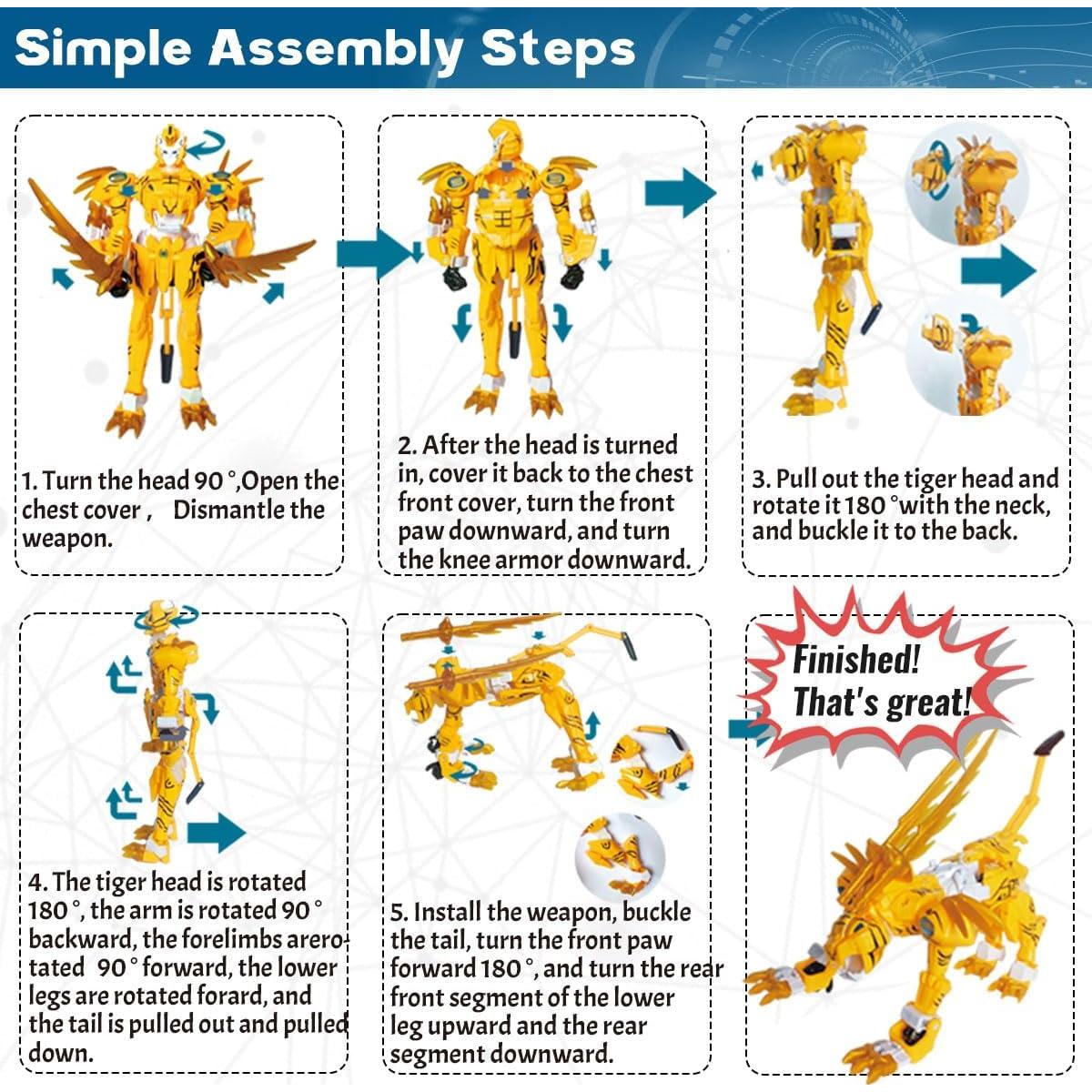 Simple Assembly Steps

1. Turn the head 90 °,Open the chest cover ,   Dismantle the weapon.

2. After the head is turned in, cover it back to the chest front cover, turn the front paw downward, and turn the knee armor downward.

3. Pull out the tiger head and rotate it 180 °with the neck, and buckle it to the back.

4. The tiger head is rotated 180 °, the arm is rotated 90 ° backward, the forelimbs arerotated  90 ° forward, the lower legs are rotated forard, and the tail is pulled out and pulled down.

5. Install the weapon, buckle the tail, turn the front paw forward 180 °, and turn the rear front segment of the lower leg upward and the rear segment downward.

Finished! That's great!