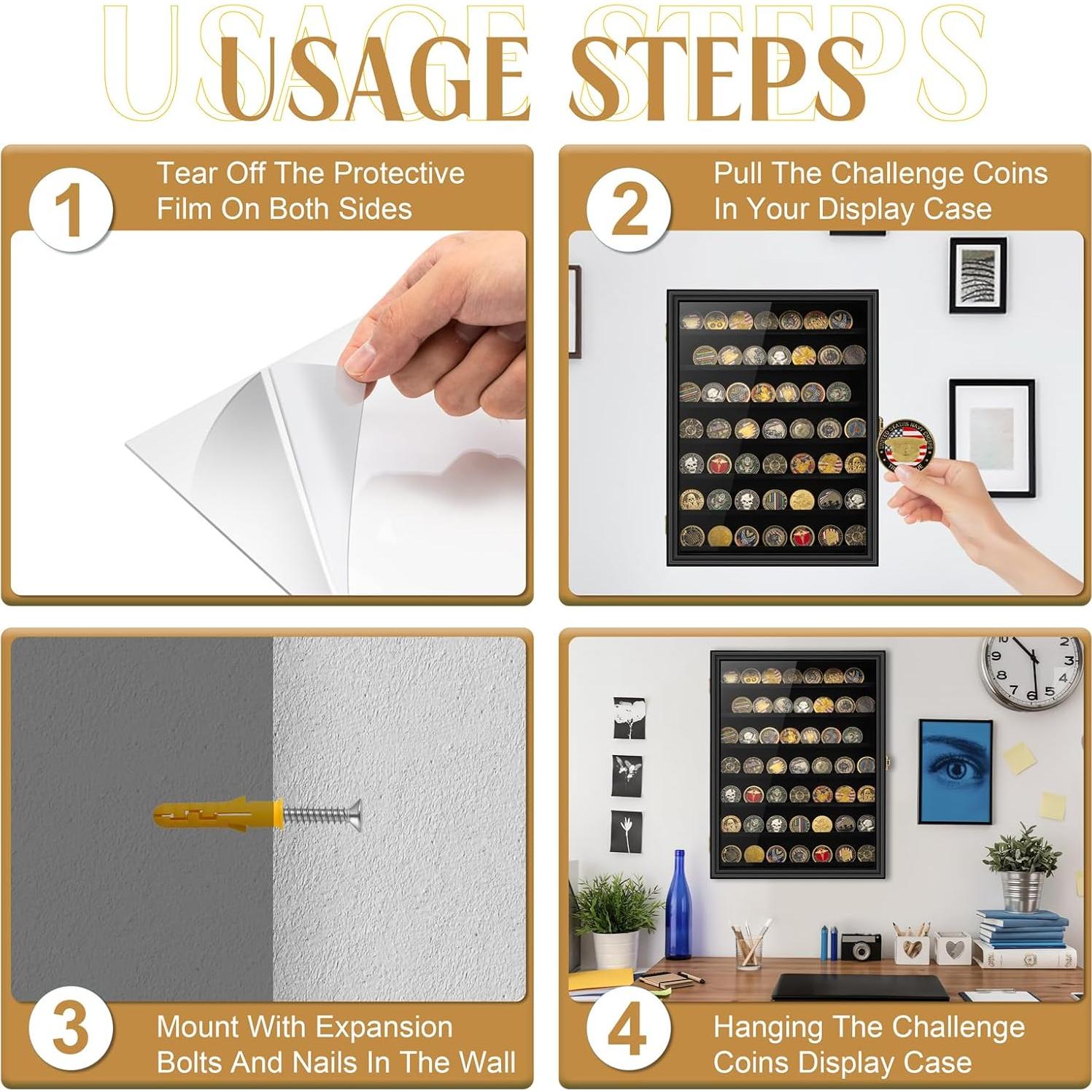 USAGE STEPS

1 Tear Off The Protective Film On Both Sides

2 Pull The Challenge Coins In Your Display Case

3 Mount With Expansion Bolts And Nails In The Wall

4 Hanging The Challenge Coins Display Case