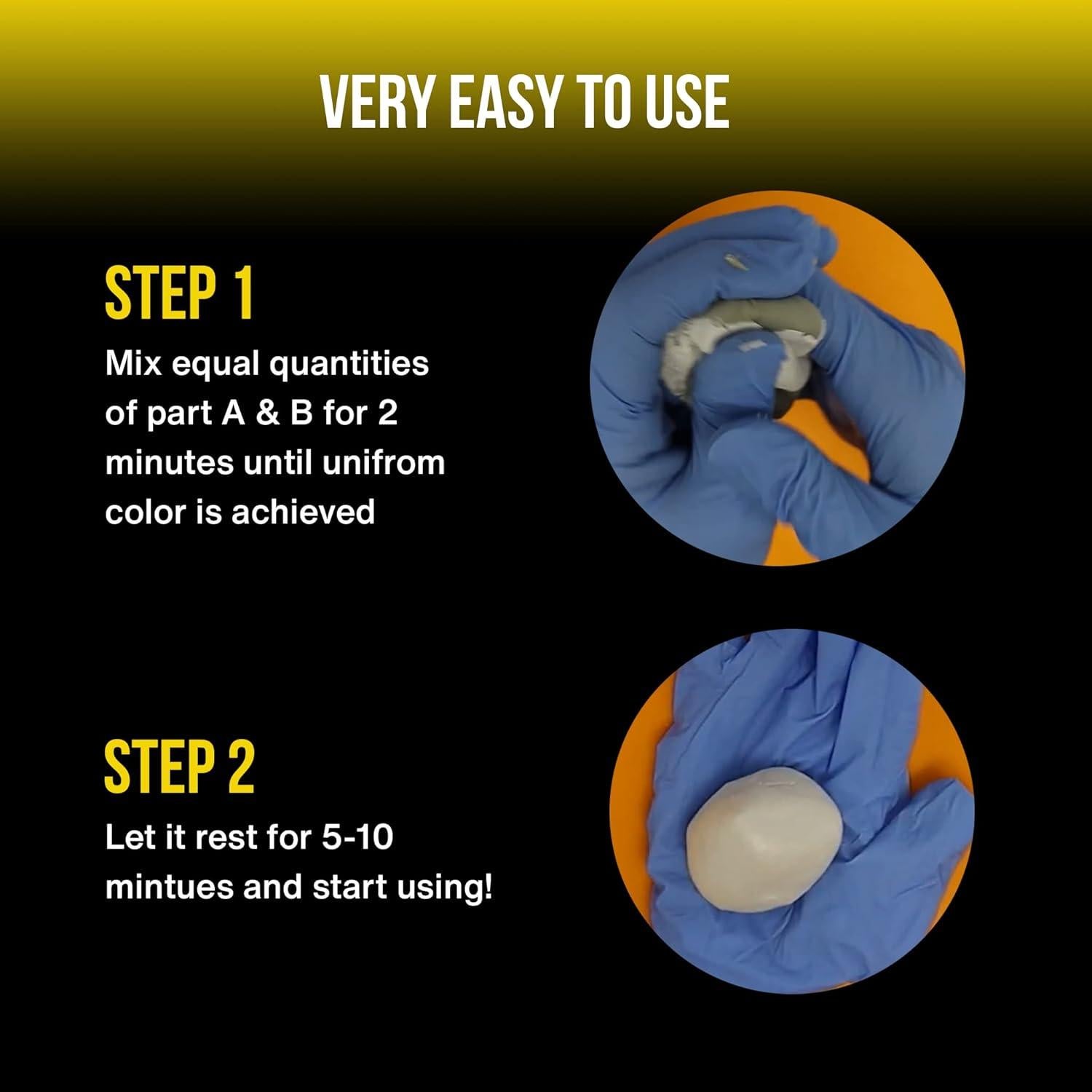 VERY EASY TO USE

STEP 1
Mix equal quantities of part A & B for 2 minutes until unifrom color is achieved

STEP 2
Let it rest for 5-10 mintues and start using!