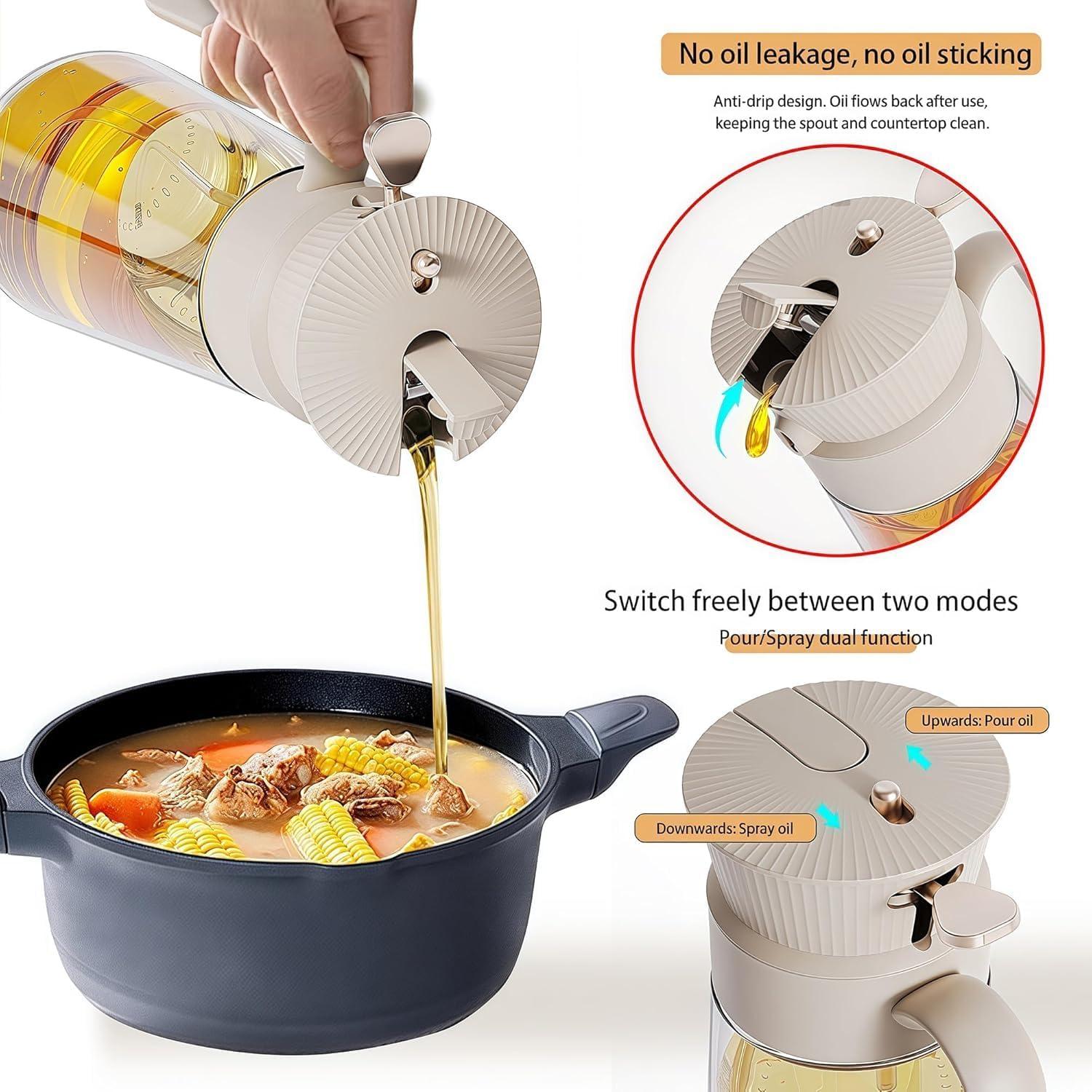 No oil leakage, no oil sticking

Anti-drip design. Oil flows back after use, keeping the spout and countertop clean.

Switch freely between two modes

Pour/Spray dual function

Upwards: Pour oil

Downwards: Spray oil