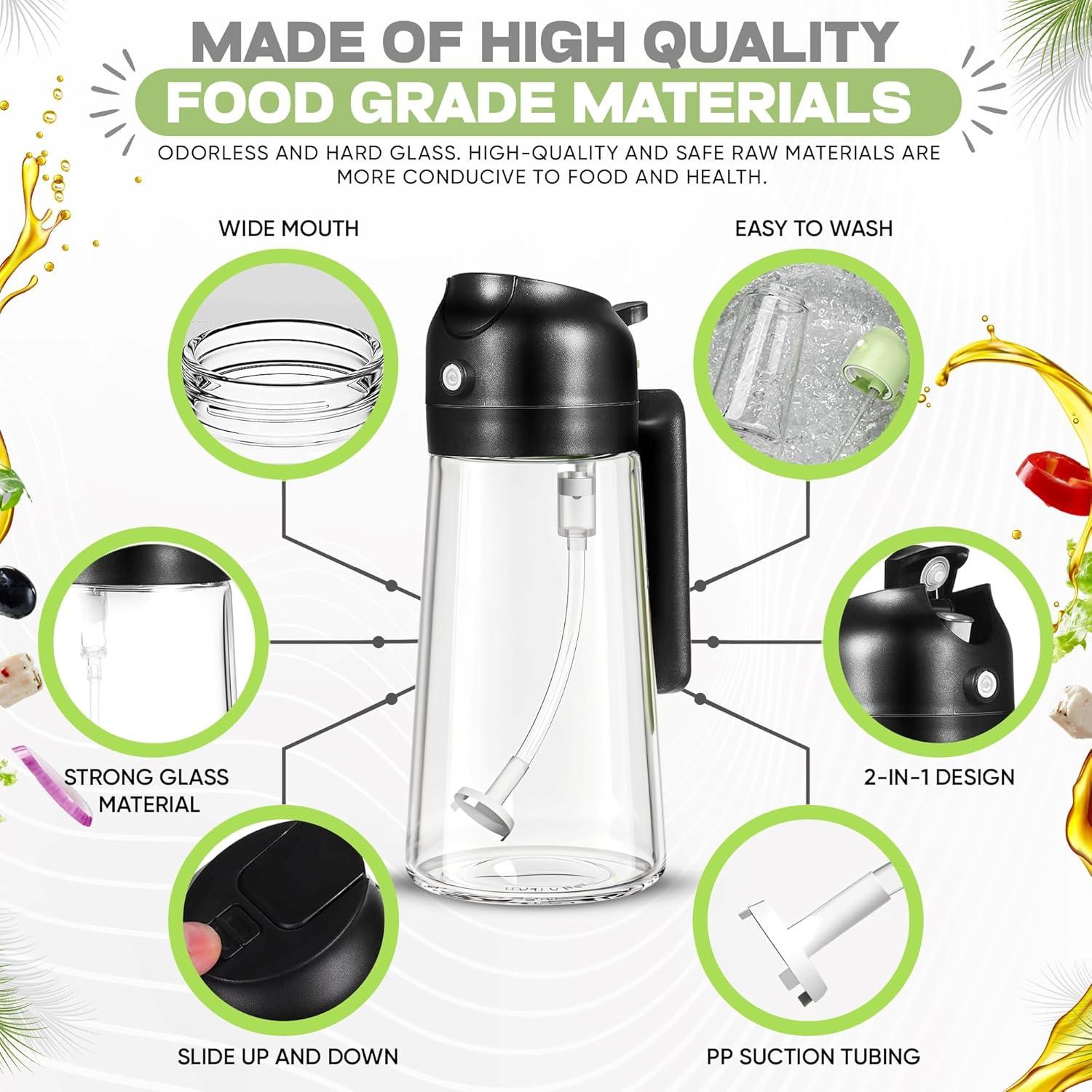 MADE OF HIGH QUALITY
FOOD GRADE MATERIALS

ODORLESS AND HARD GLASS. HIGH-QUALITY AND SAFE RAW MATERIALS ARE MORE CONDUCIVE TO FOOD AND HEALTH.

WIDE MOUTH

EASY TO WASH

STRONG GLASS MATERIAL

2-IN-1 DESIGN

SLIDE UP AND DOWN

PP SUCTION TUBING