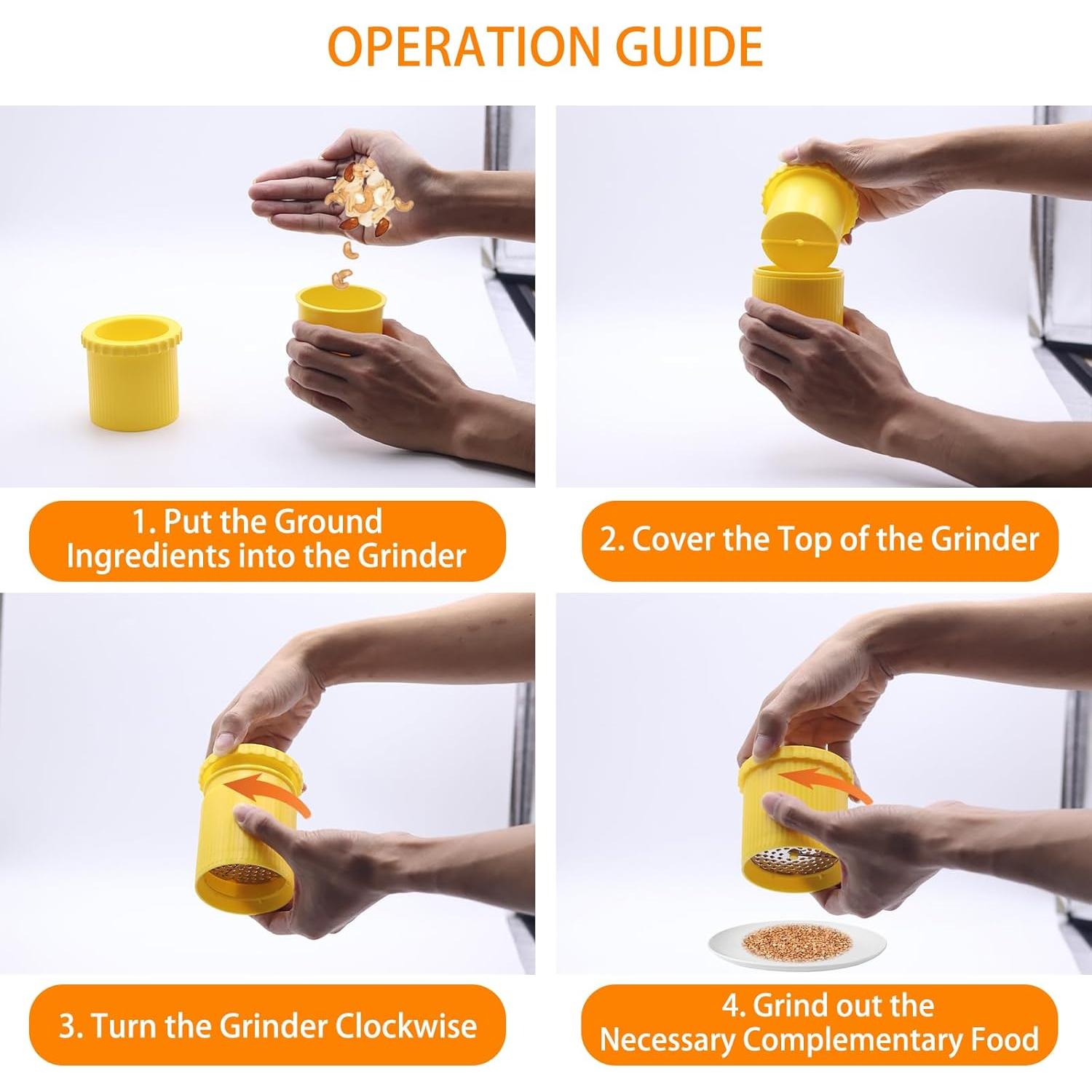 OPERATION GUIDE

1. Put the Ground Ingredients into the Grinder

2. Cover the Top of the Grinder

3. Turn the Grinder Clockwise

4. Grind out the Necessary Complementary Food