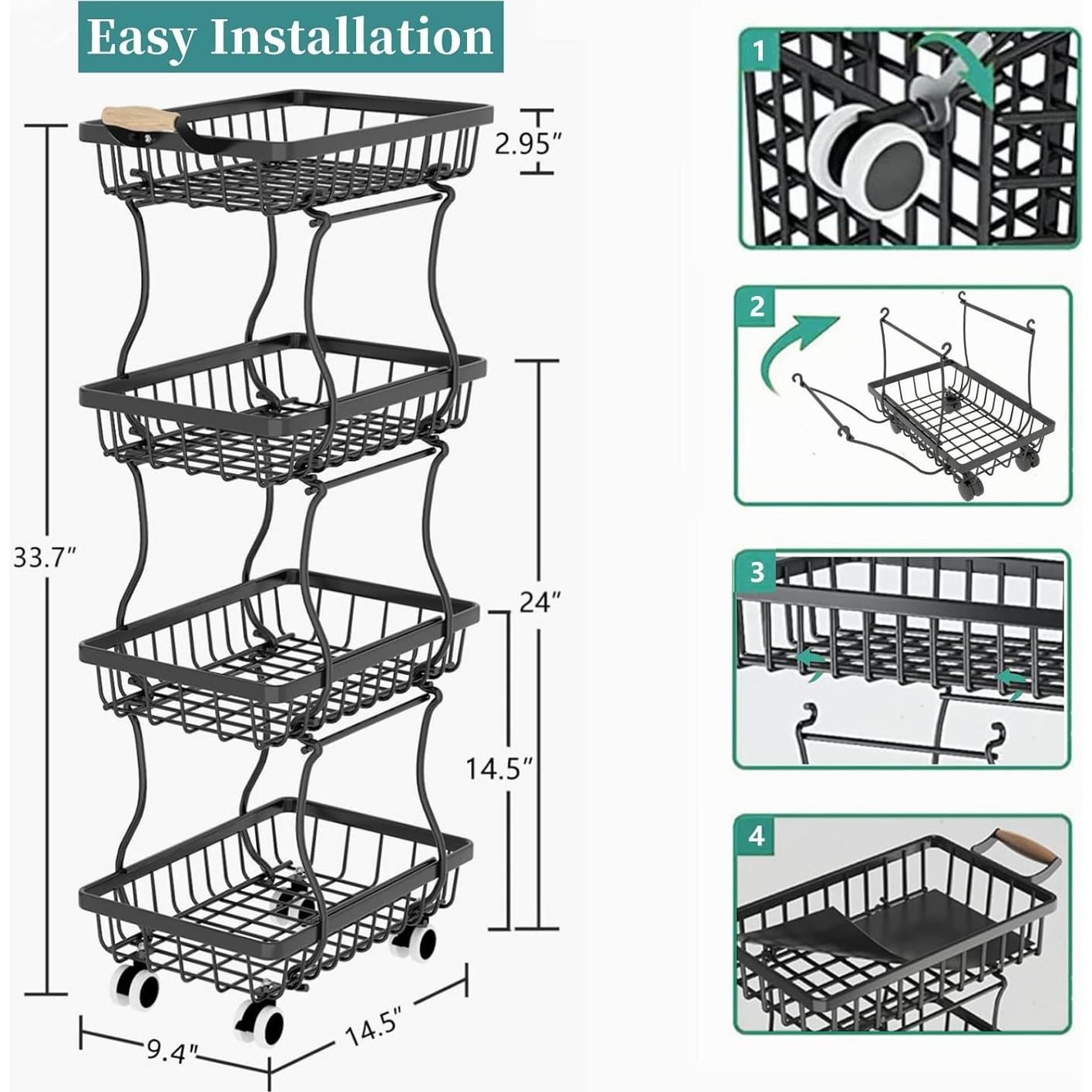 Easy Installation

2.95″

33.7″

24″

14.5″

9.4″

14.5″

1

2

3

4