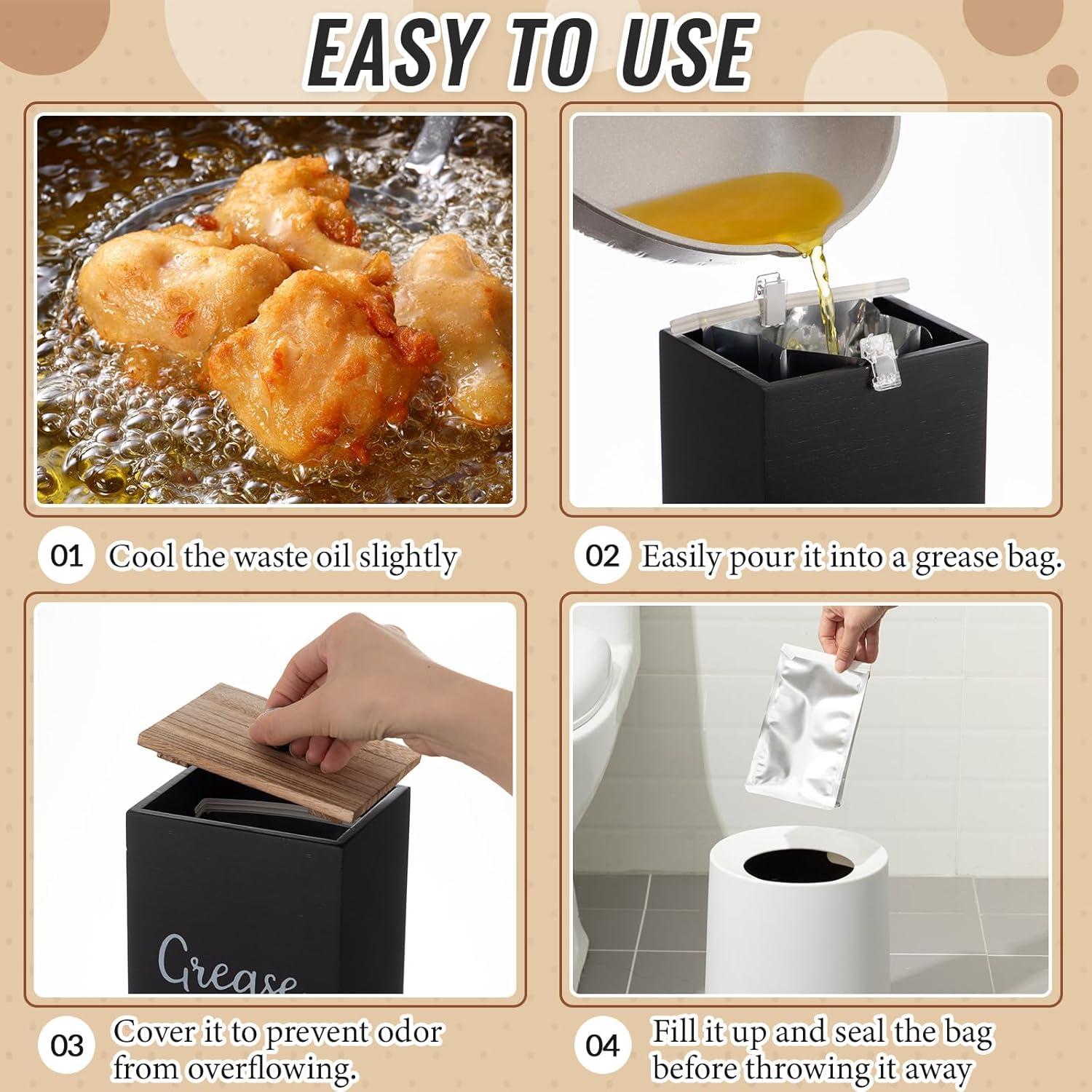 EASY TO USE

01 Cool the waste oil slightly

02 Easily pour it into a grease bag.

Grease

03 Cover it to prevent odor from overflowing.

04 Fill it up and seal the bag before throwing it away