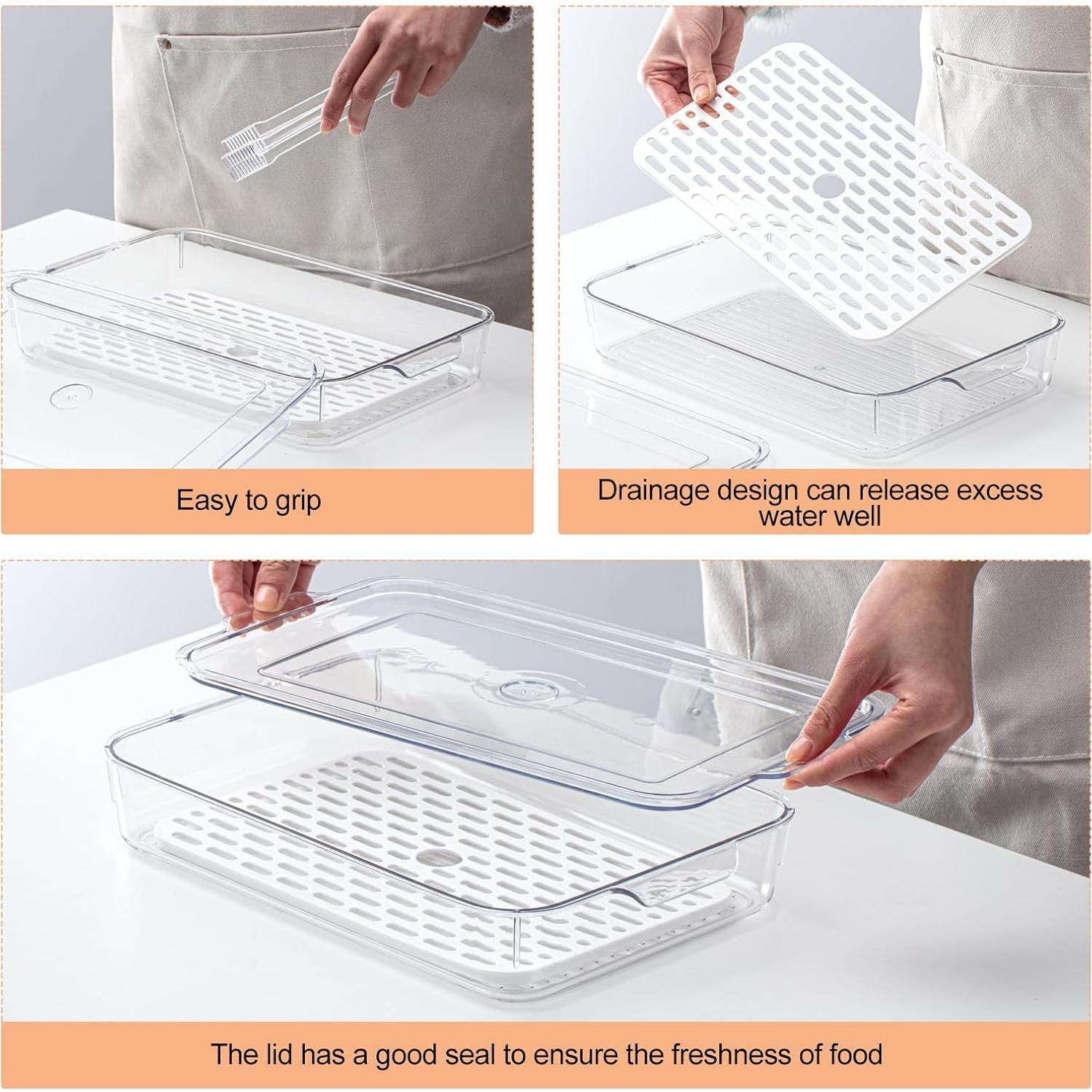 Easy to grip

Drainage design can release excess water well

The lid has a good seal to ensure the freshness of food