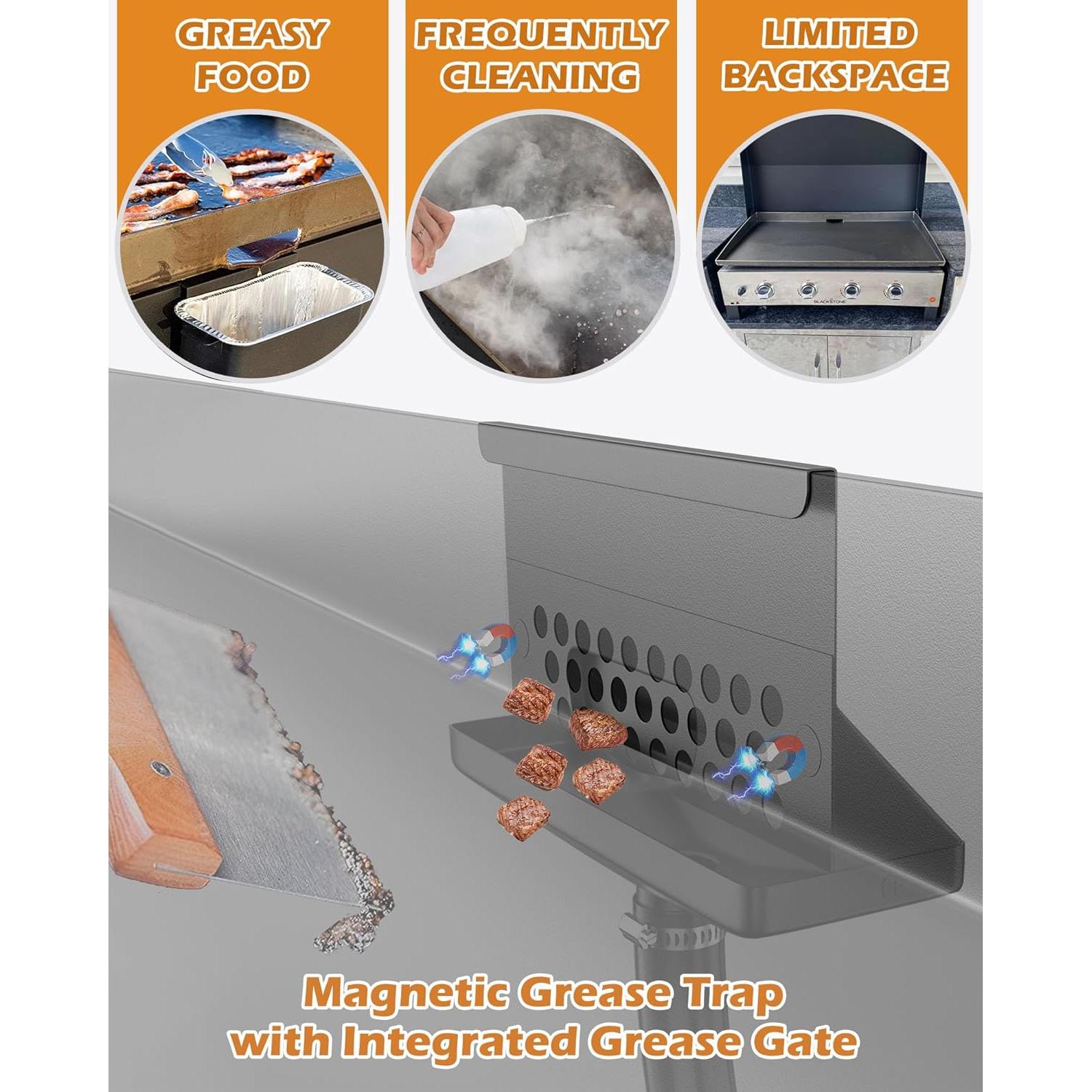 GREASY FOOD

FREQUENTLY CLEANING

LIMITED BACKSPACE

BLACKSTONE

Magnetic Grease Trap with Integrated Grease Gate