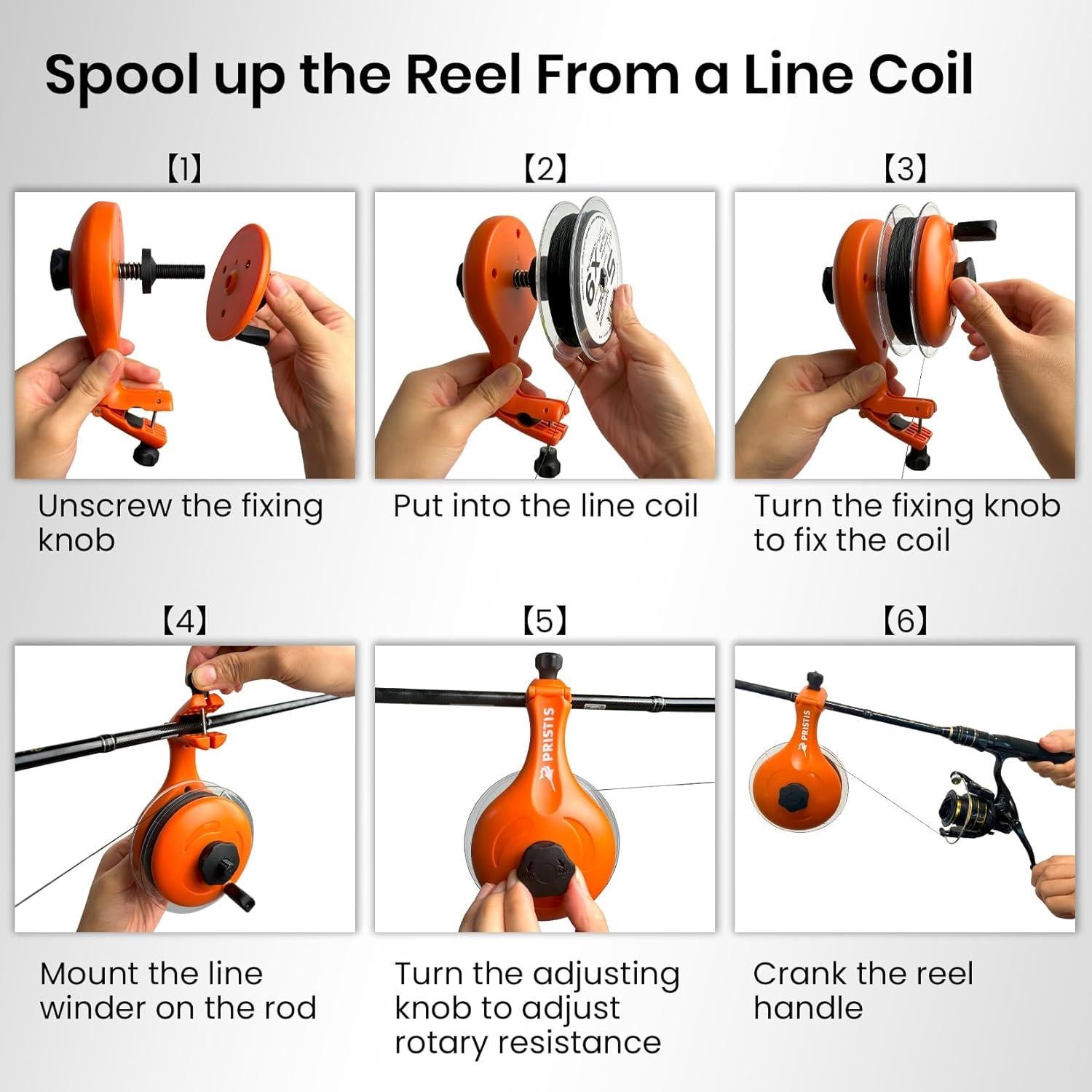 Spool up the Reel From a Line Coil

【1】

Unscrew the fixing knob

【2】

Put into the line coil

【3】

Turn the fixing knob to fix the coil

【4】

Mount the line winder on the rod

【5】

PRISTIS

Turn the adjusting knob to adjust rotary resistance

【6】

PRISTIS

Crank the reel handle