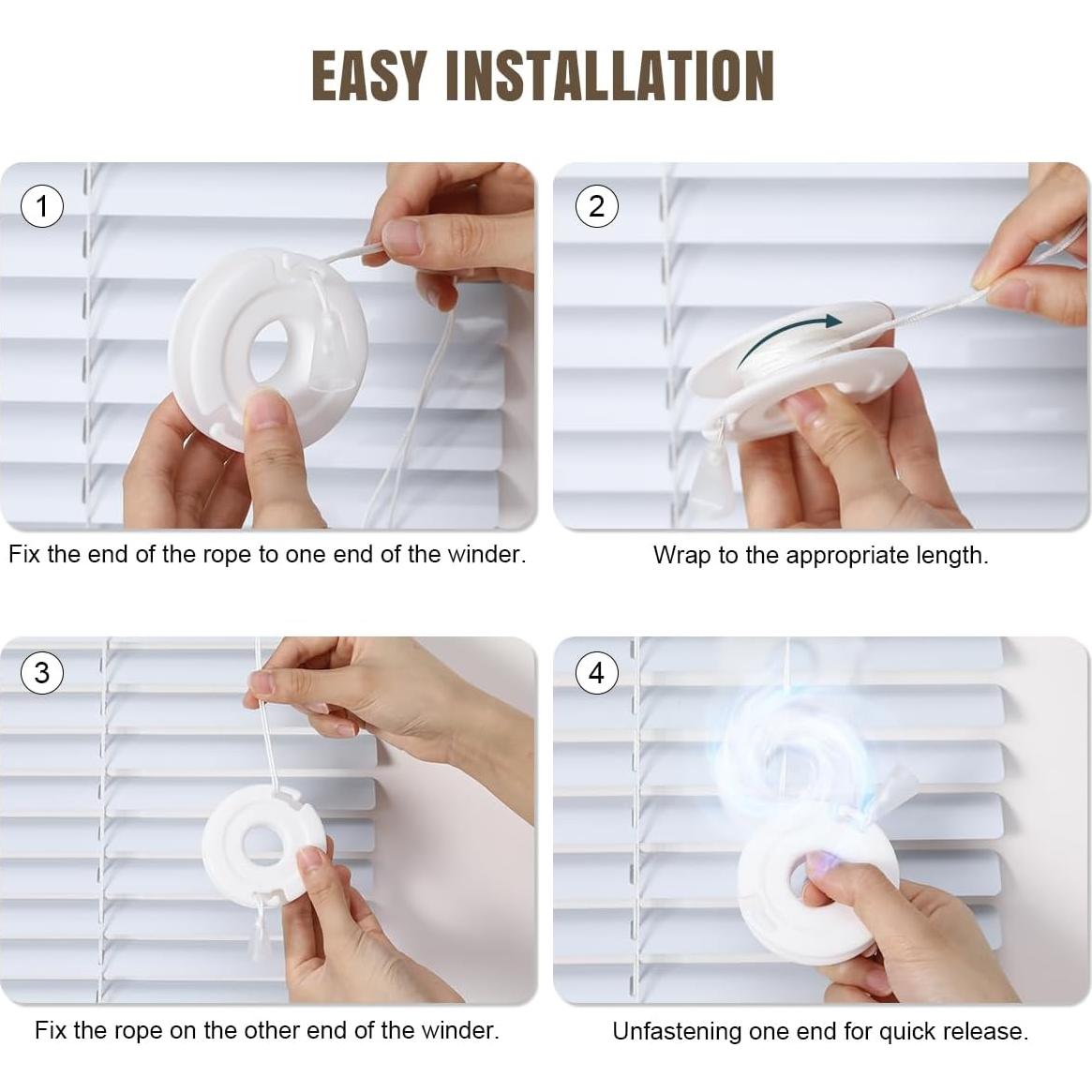 EASY INSTALLATION

1

Fix the end of the rope to one end of the winder.

2

Wrap to the appropriate length.

3

Fix the rope on the other end of the winder.

4

Unfastening one end for quick release.