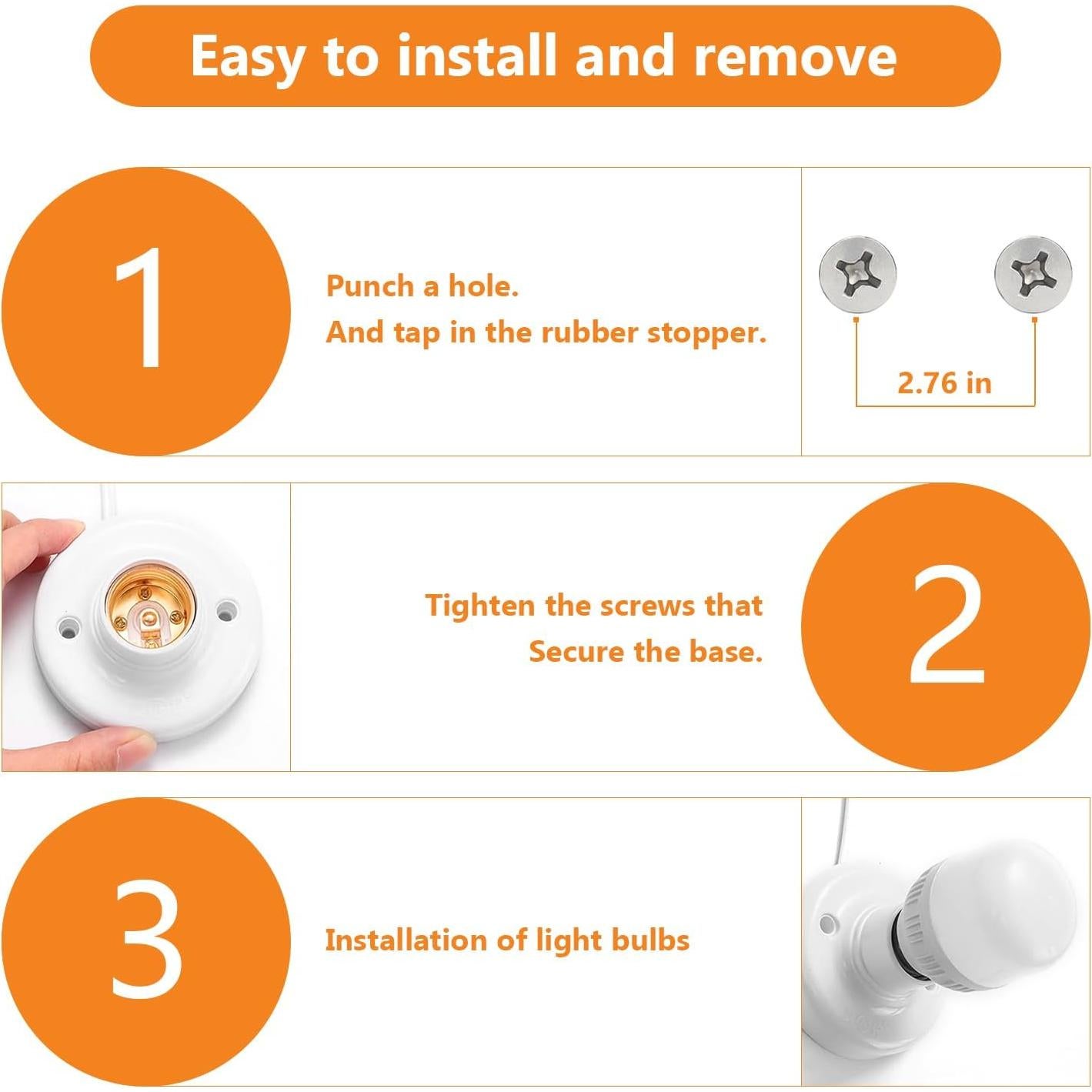 Easy to install and remove

1

Punch a hole.
And tap in the rubber stopper.

2.76 in

Tighten the screws that
Secure the base.

2

3

Installation of light bulbs