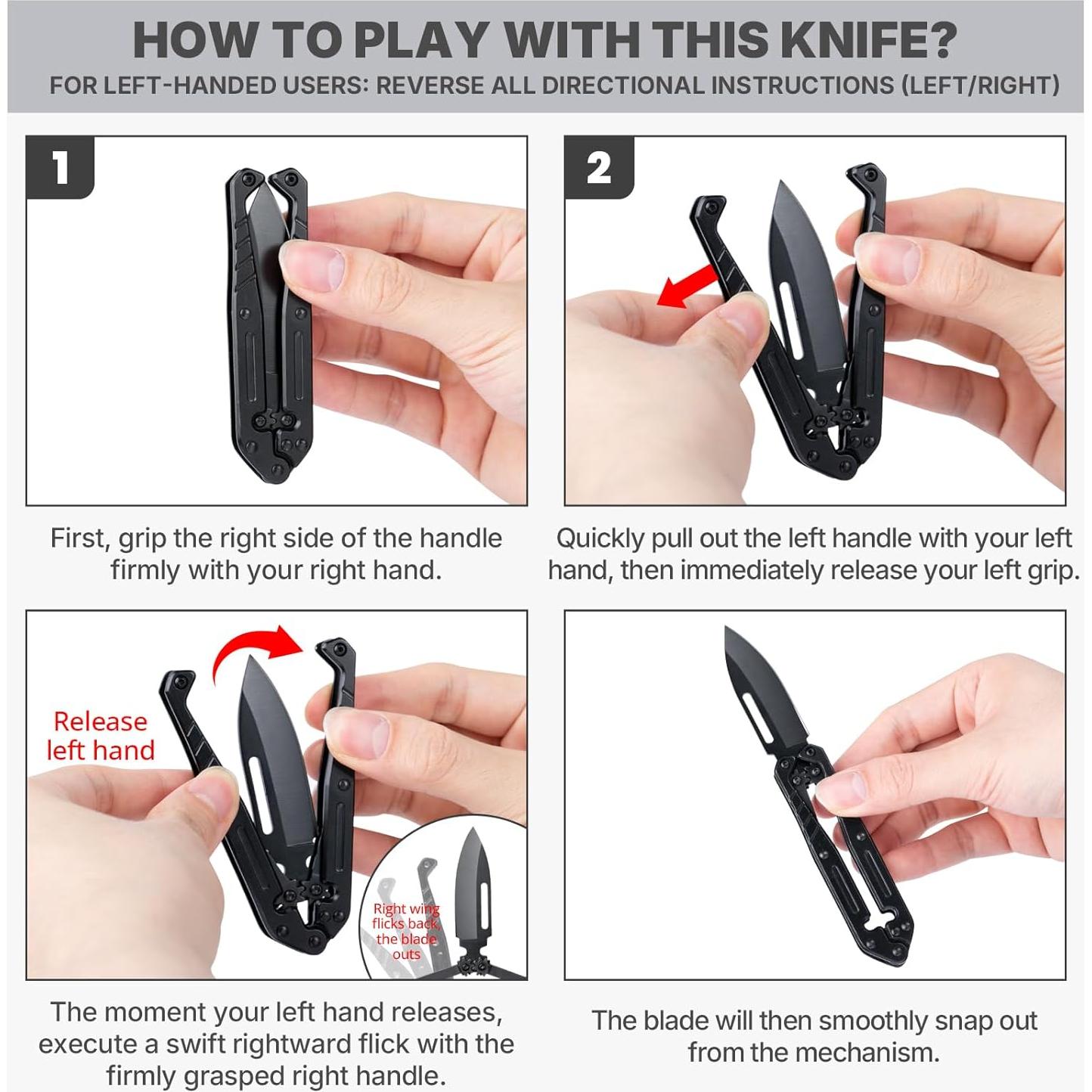 HOW TO PLAY WITH THIS KNIFE?

FOR LEFT-HANDED USERS: REVERSE ALL DIRECTIONAL INSTRUCTIONS (LEFT/RIGHT)

1

First, grip the right side of the handle firmly with your right hand.

2

Quickly pull out the left handle with your left hand, then immediately release your left grip.

Release left hand

Right wing flicks back, the blade outs

The moment your left hand releases, execute a swift rightward flick with the firmly grasped right handle.

The blade will then smoothly snap out from the mechanism.