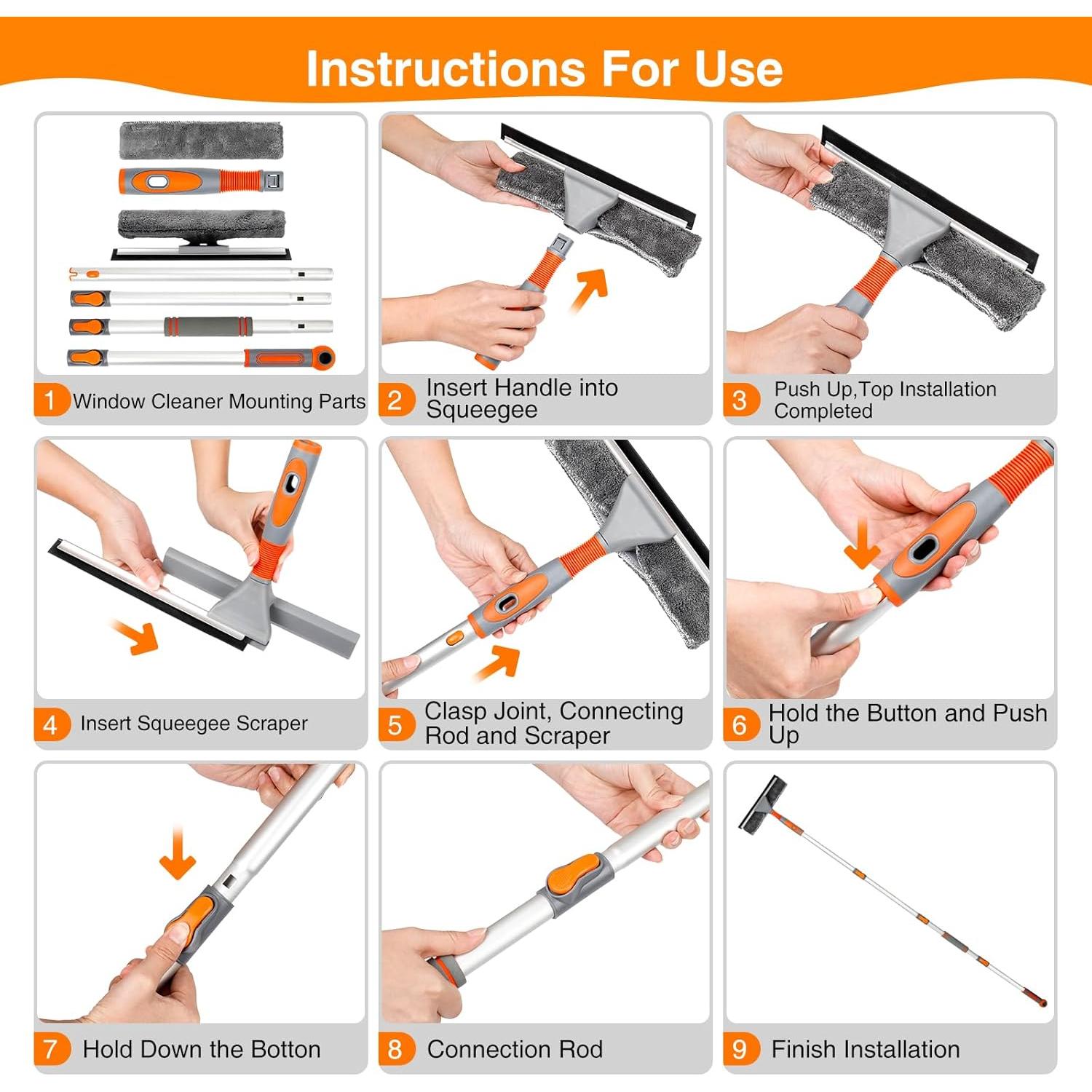 Instructions For Use

1 Window Cleaner Mounting Parts

2 Insert Handle into Squeegee

3 Push Up,Top Installation Completed

4 Insert Squeegee Scraper

5 Clasp Joint, Connecting Rod and Scraper

6 Hold the Button and Push Up

7 Hold Down the Botton

8 Connection Rod

9 Finish Installation