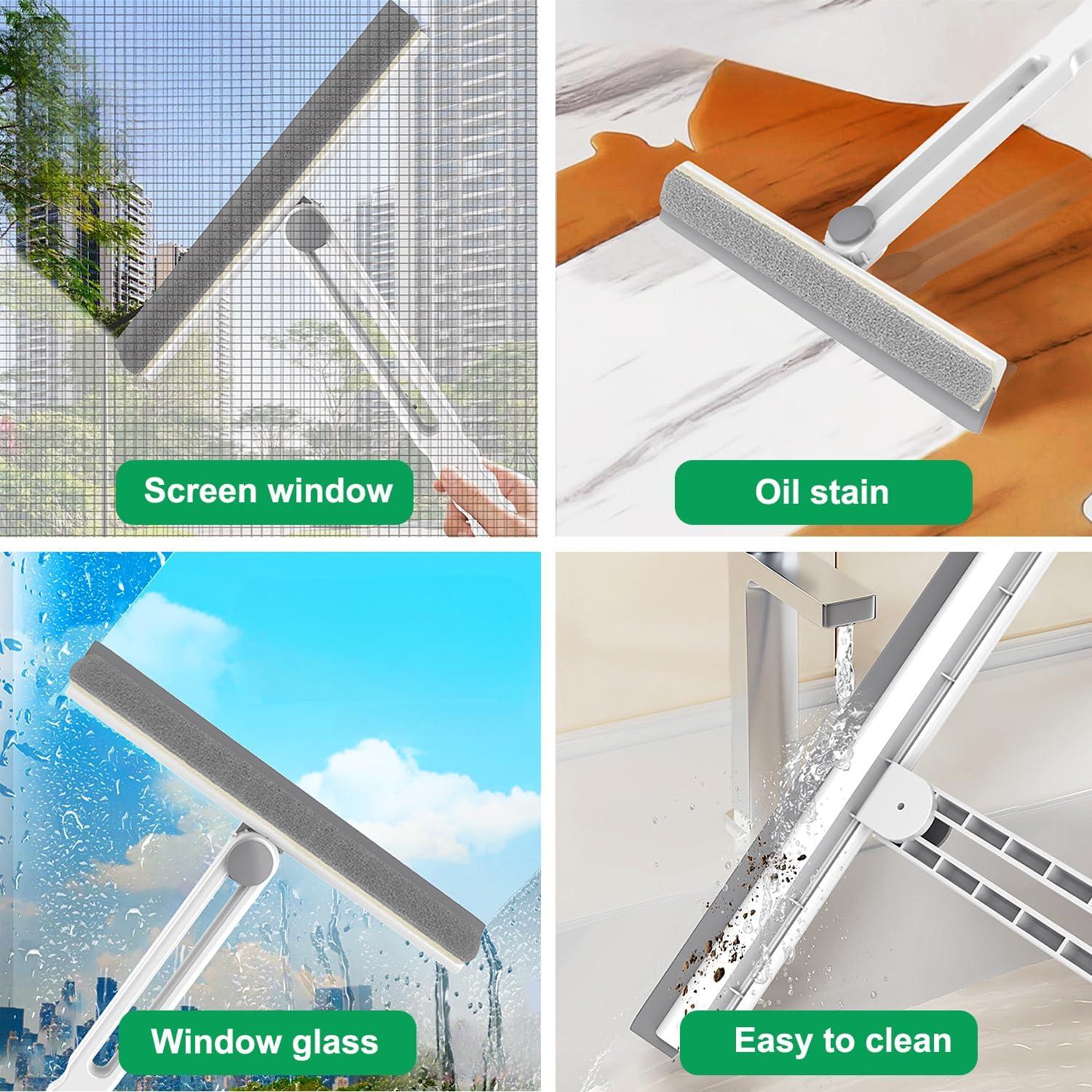 Screen window

Oil stain

Window glass

Easy to clean