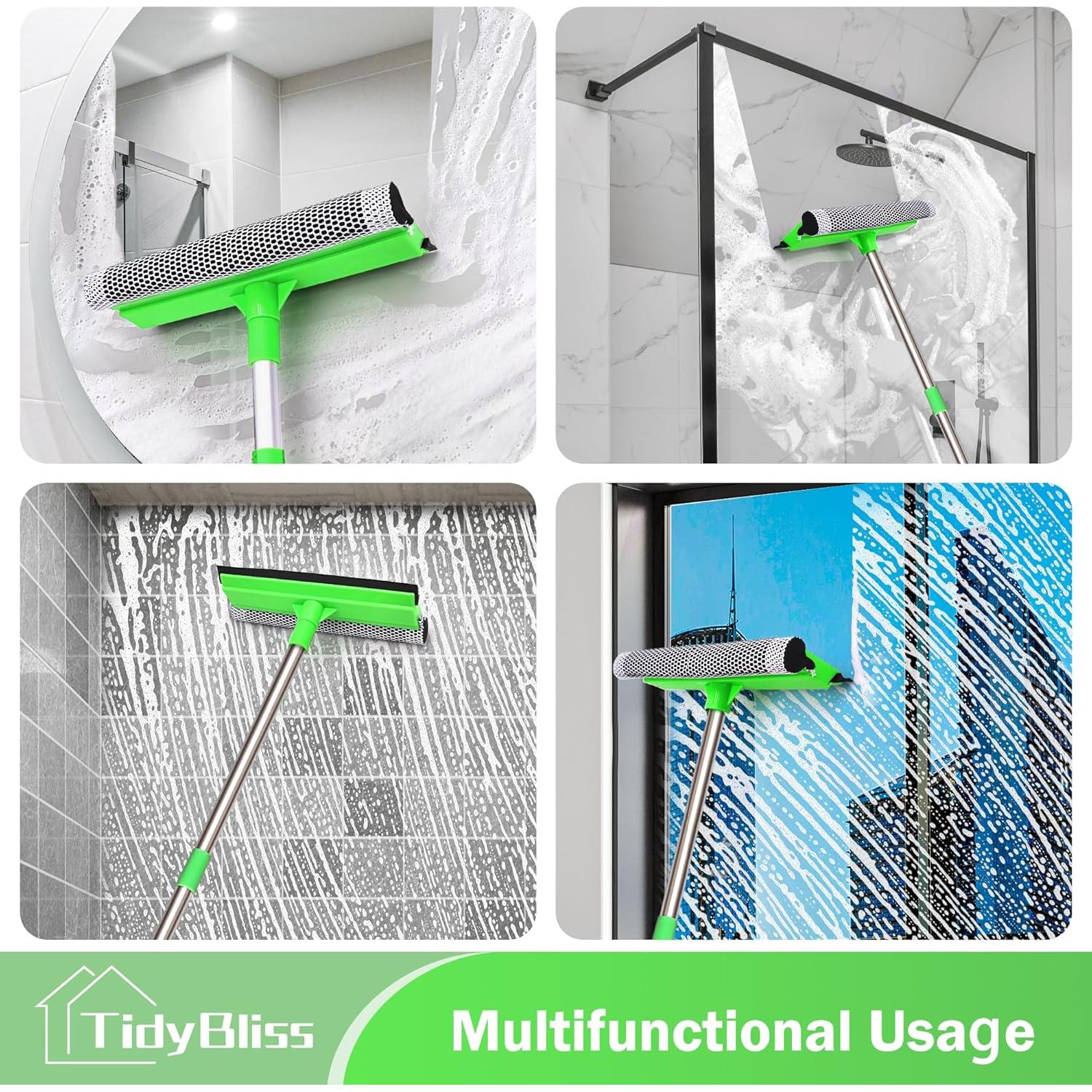 TidyBliss

Multifunctional Usage