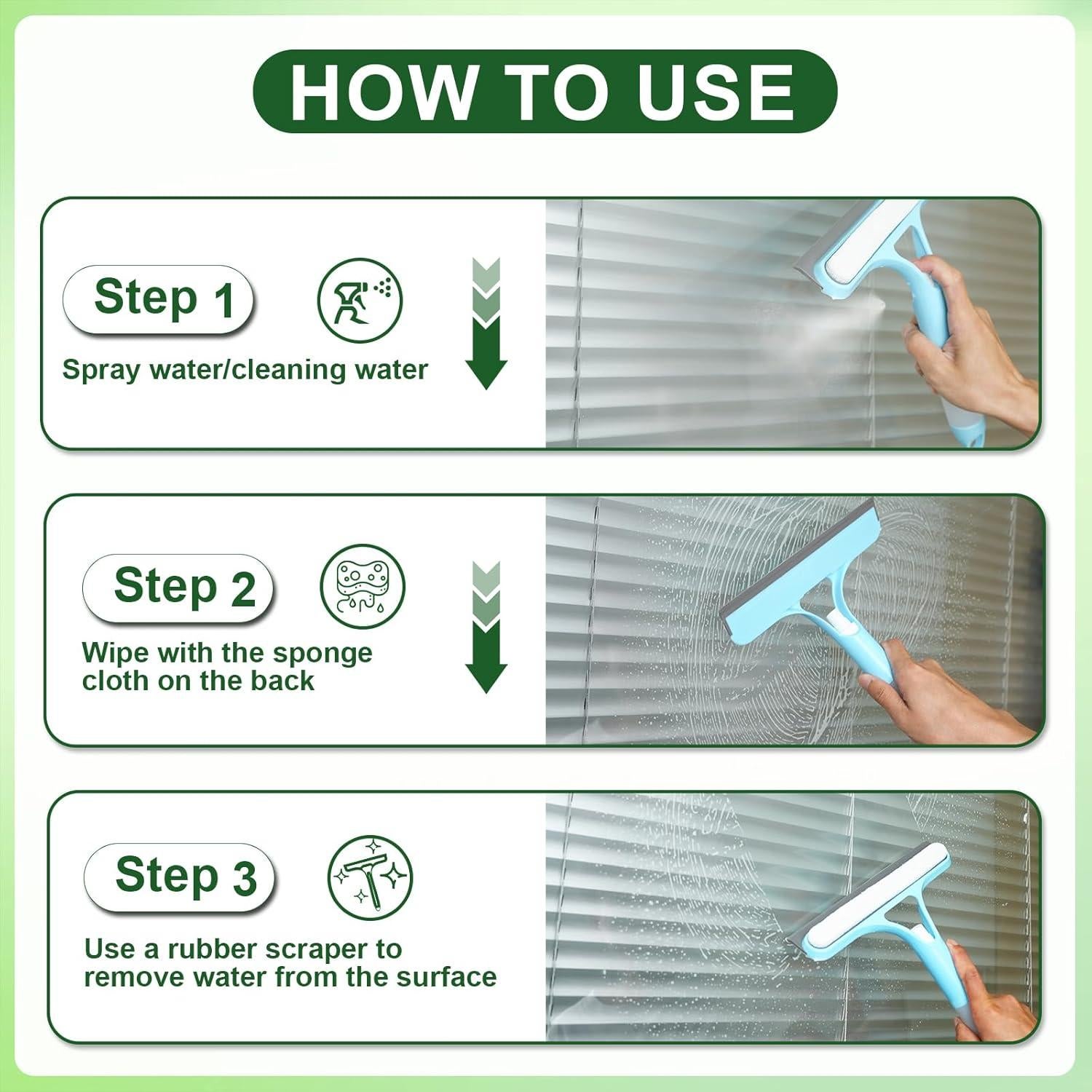 HOW TO USE

Step 1

Spray water/cleaning water

Step 2

Wipe with the sponge cloth on the back

Step 3

Use a rubber scraper to remove water from the surface