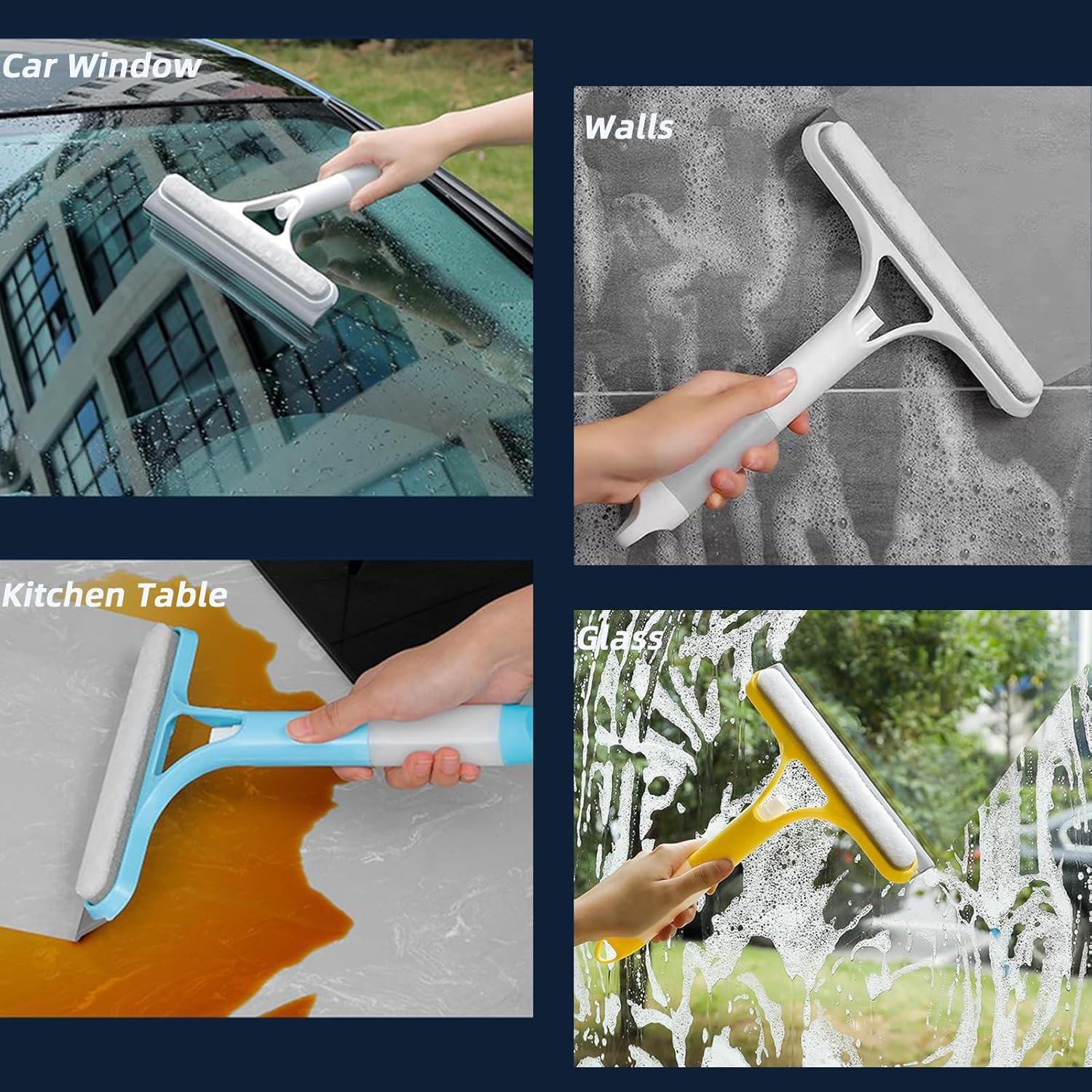 Car Window

Walls

Kitchen Table

Glass