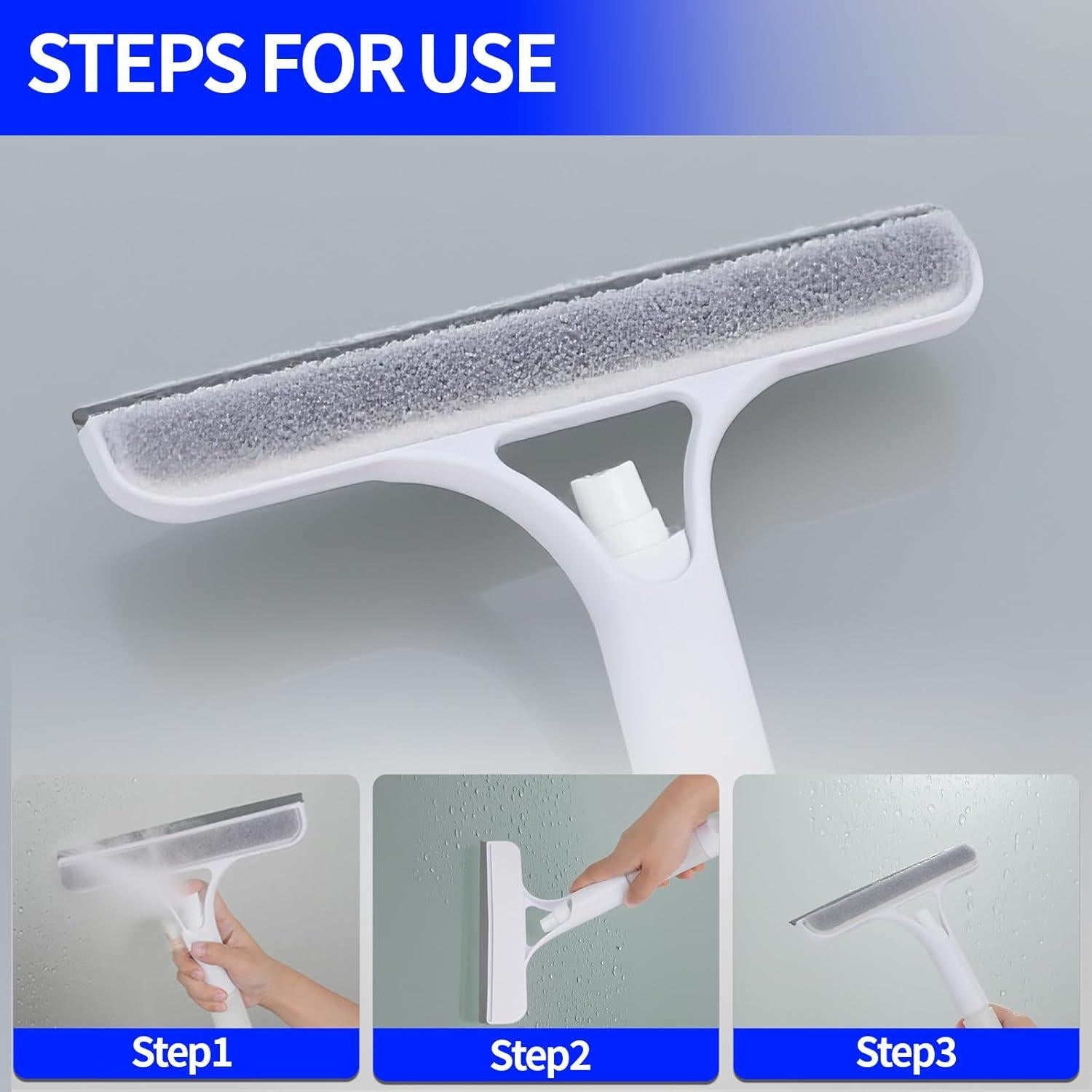 STEPS FOR USE

Step1

Step2

Step3