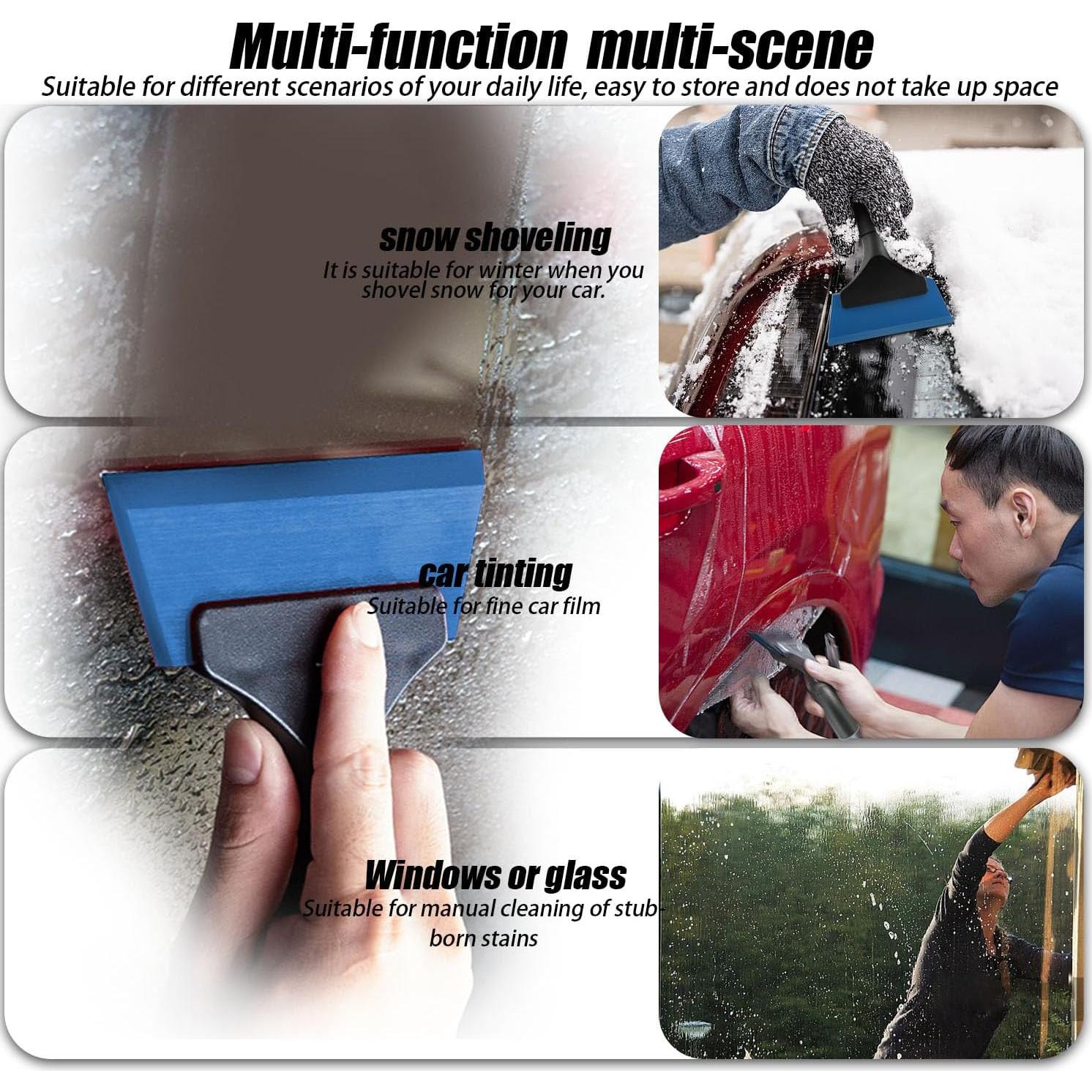 Multi-function multi-scene
Suitable for different scenarios of your daily life, easy to store and does not take up space

snow shoveling
It is suitable for winter when you shovel snow for your car.

car tinting
Suitable for fine car film

Windows or glass
Suitable for manual cleaning of stubborn stains