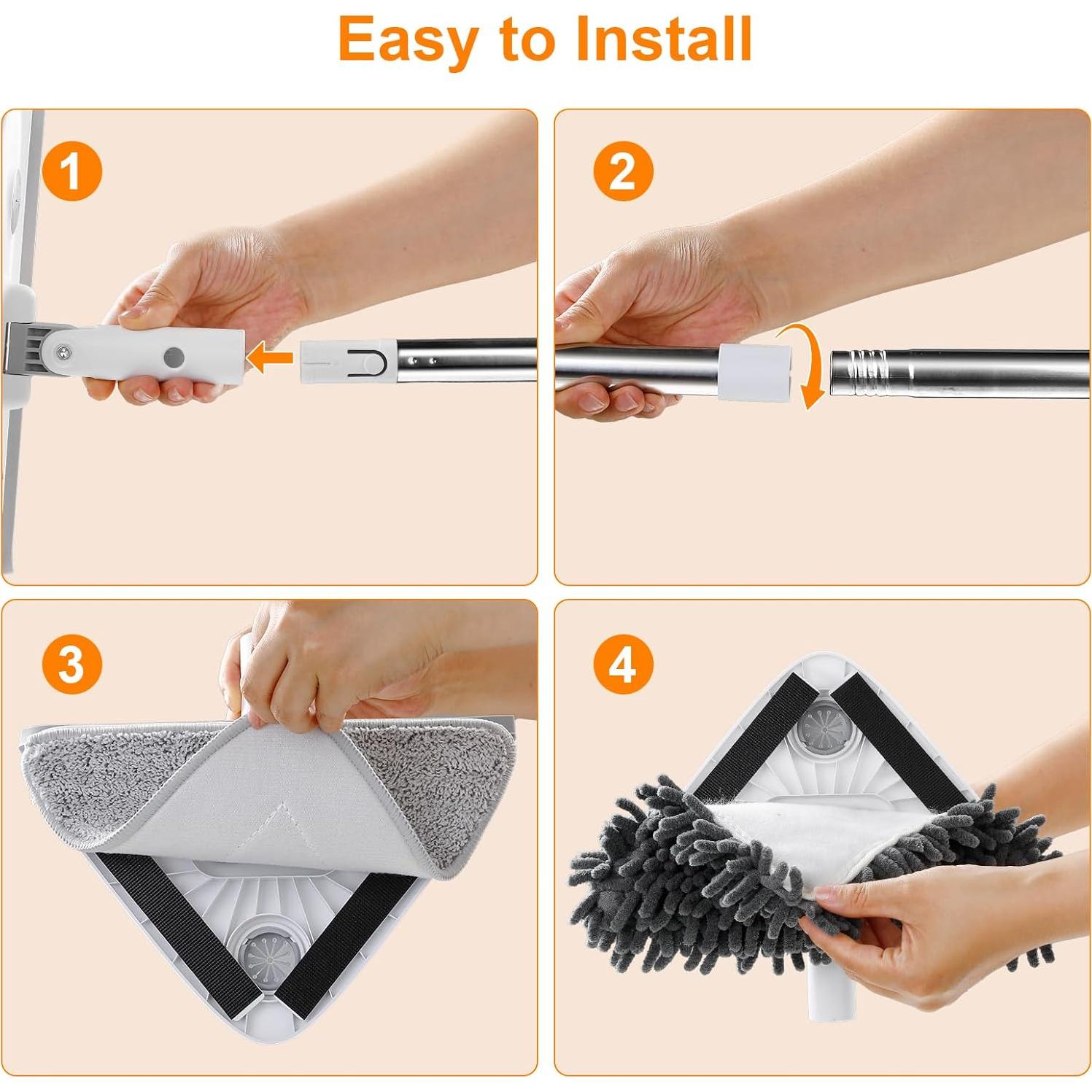 Easy to Install

1

2

3

4