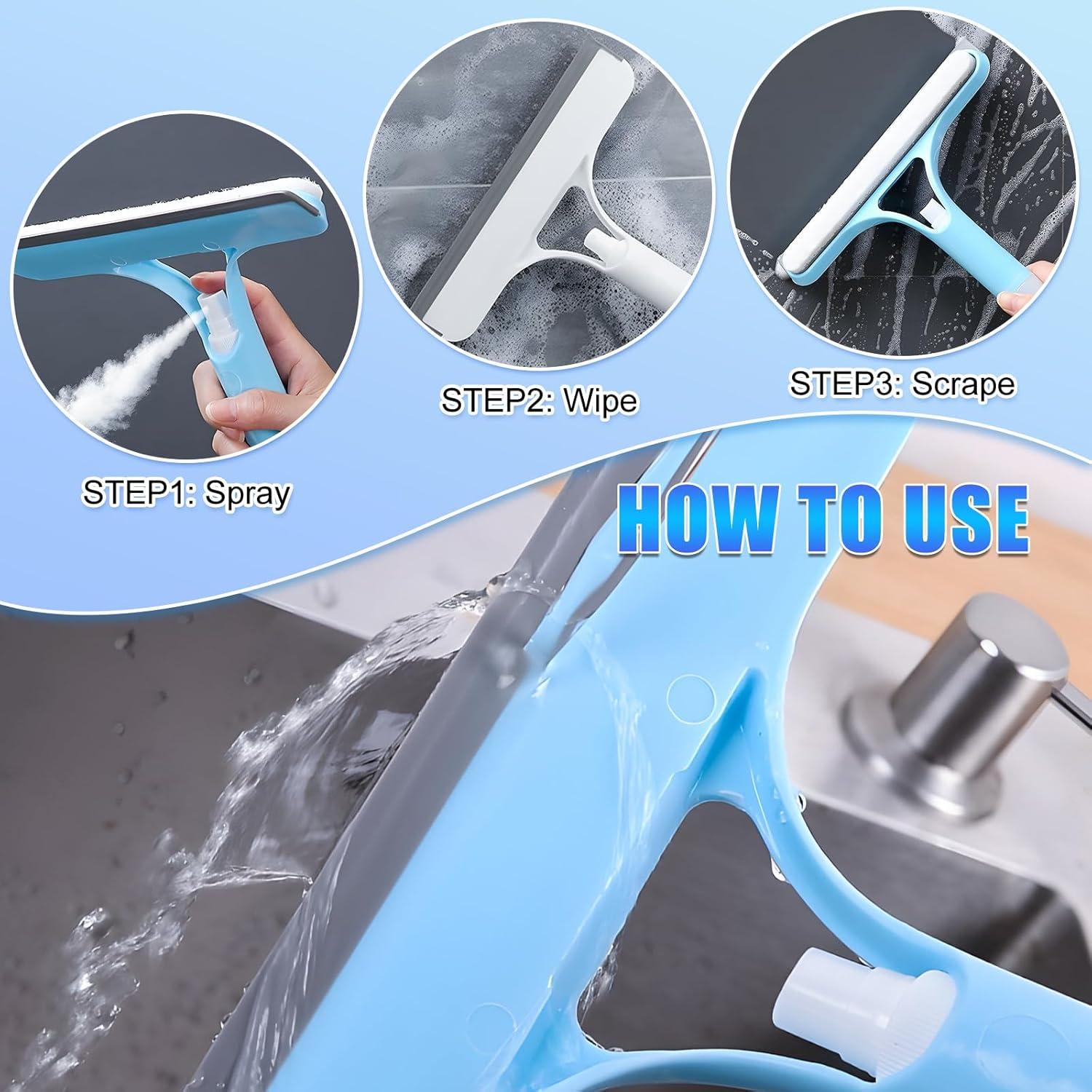 STEP1: Spray

STEP2: Wipe

STEP3: Scrape

HOW TO USE