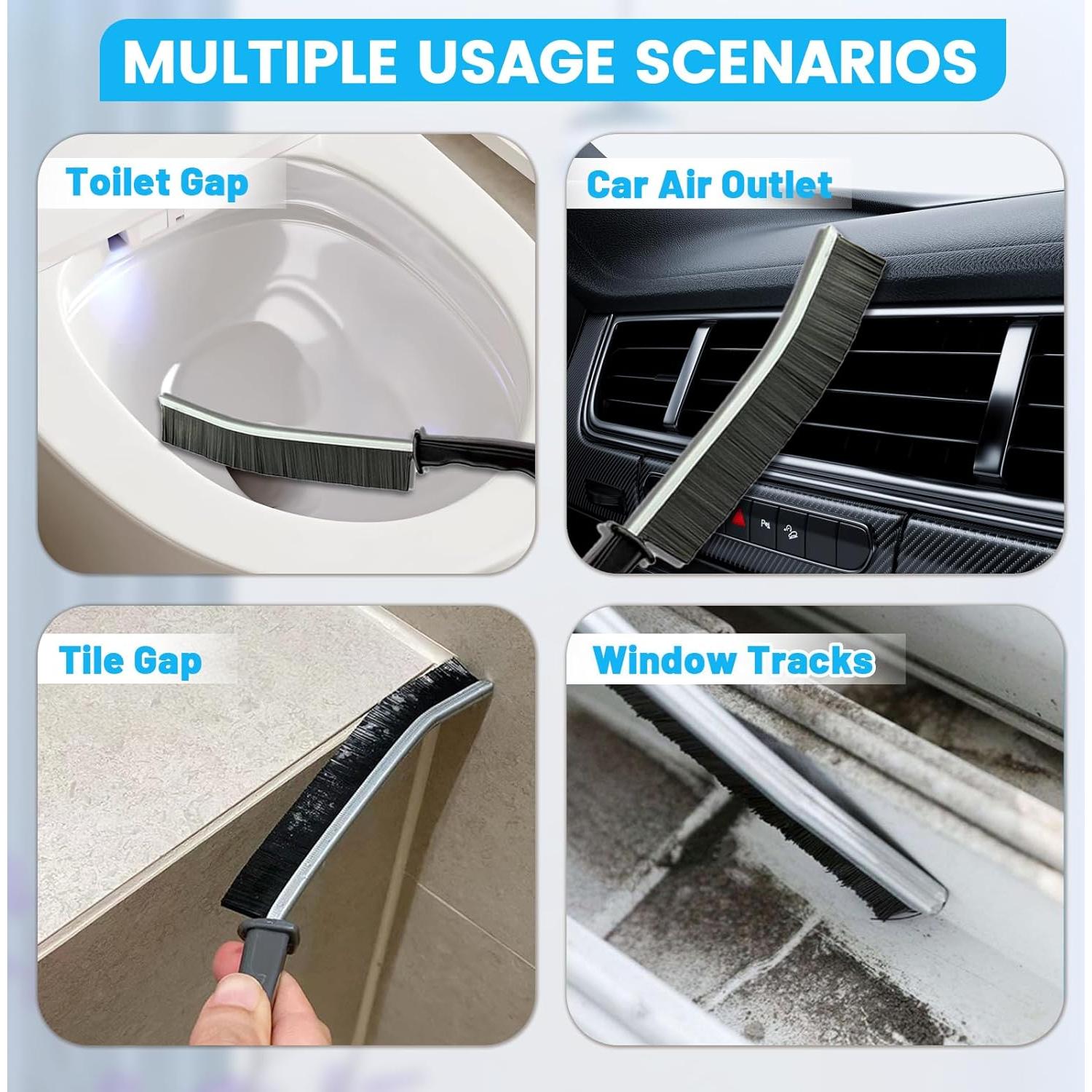 MULTIPLE USAGE SCENARIOS

Toilet Gap

Car Air Outlet

Tile Gap

Window Tracks